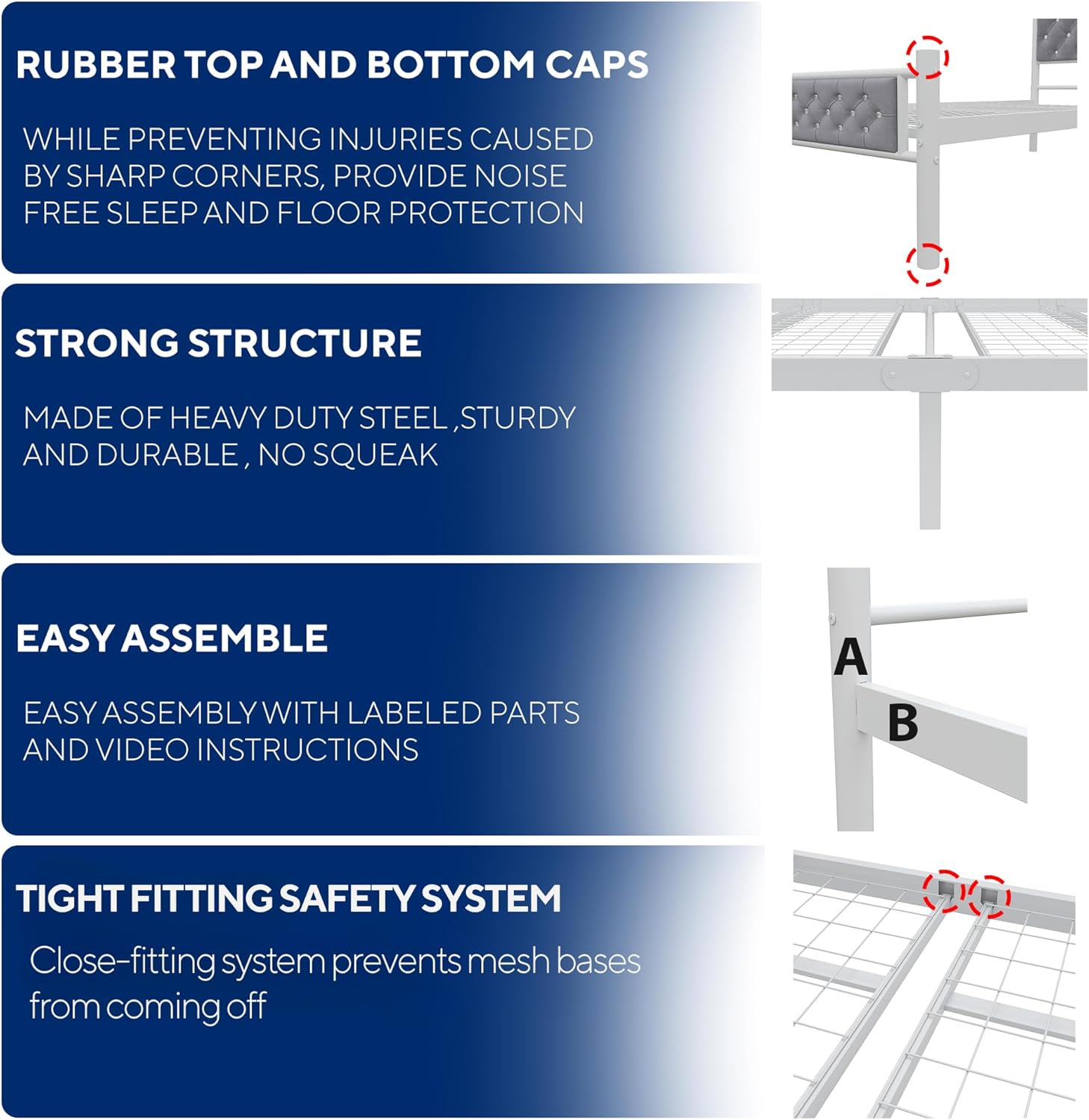 RUBBER TOP AND BOTTOM CAPS

WHILE PREVENTING INJURIES CAUSED BY SHARP CORNERS, PROVIDE NOISE FREE SLEEP AND FLOOR PROTECTION

STRONG STRUCTURE

MADE OF HEAVY DUTY STEEL ,STURDY AND DURABLE , NO SQUEAK

EASY ASSEMBLE

EASY ASSEMBLY WITH LABELED PARTS AND VIDEO INSTRUCTIONS

A

B

TIGHT FITTING SAFETY SYSTEM

Close-fitting system prevents mesh bases from coming off