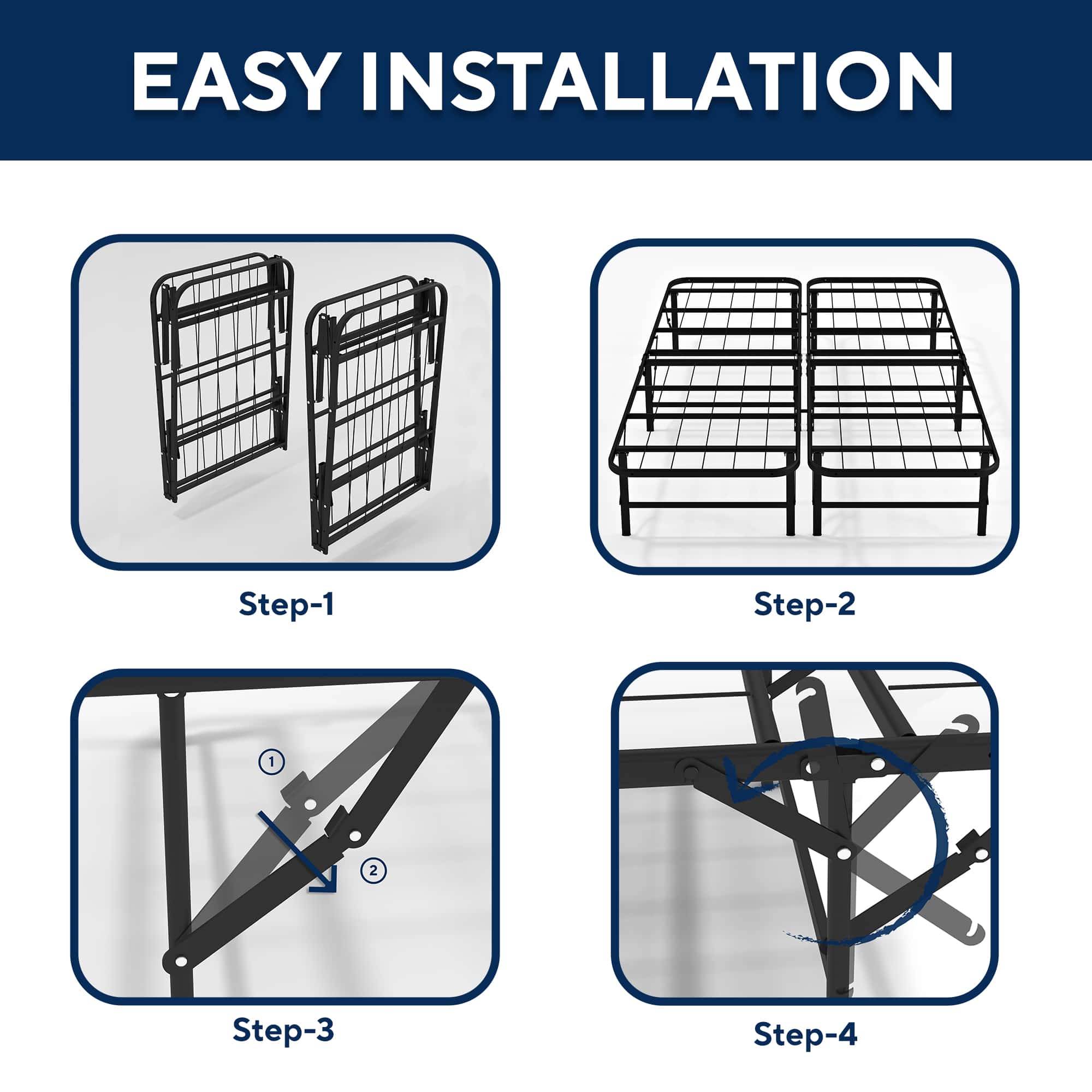 EASY INSTALLATION

Step-1

Step-2

1

2

Step-3

Step-4