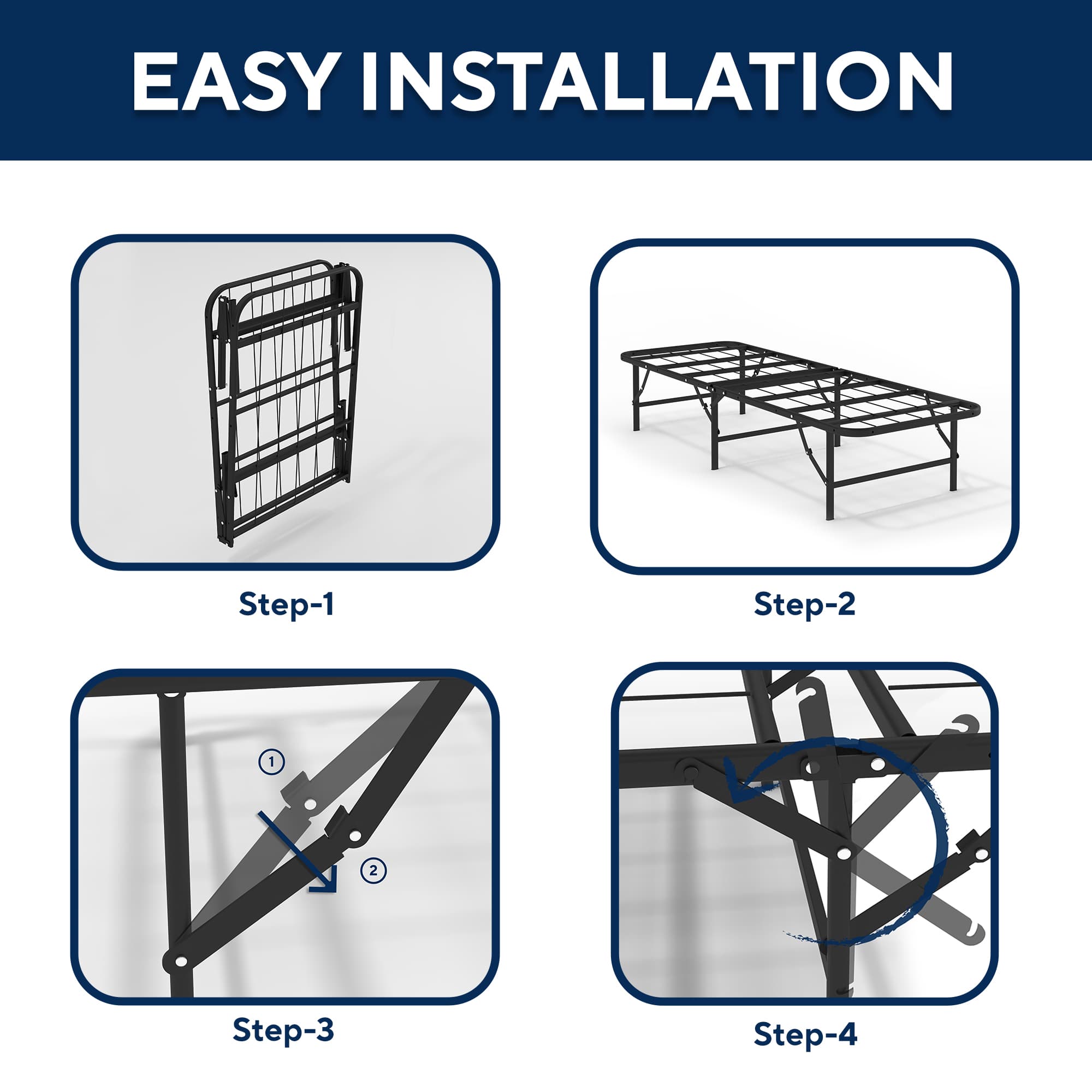 EASY INSTALLATION

Step-1

Step-2

1

2

Step-3

Step-4