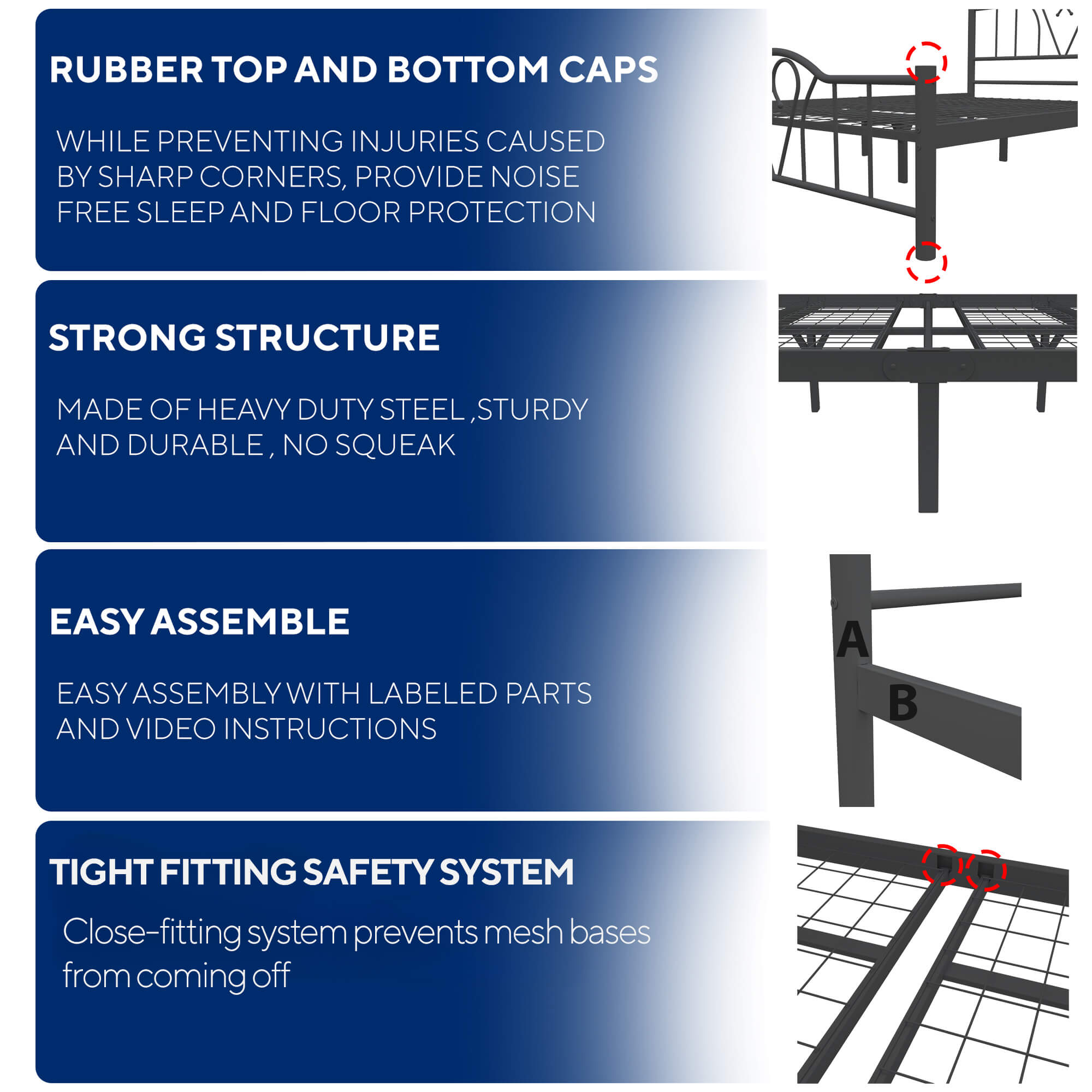 RUBBER TOP AND BOTTOM CAPS

WHILE PREVENTING INJURIES CAUSED BY SHARP CORNERS, PROVIDE NOISE FREE SLEEP AND FLOOR PROTECTION

STRONG STRUCTURE

MADE OF HEAVY DUTY STEEL ,STURDY AND DURABLE , NO SQUEAK

EASY ASSEMBLE

EASY ASSEMBLY WITH LABELED PARTS AND VIDEO INSTRUCTIONS

A

B

TIGHT FITTING SAFETY SYSTEM

Close-fitting system prevents mesh bases from coming off