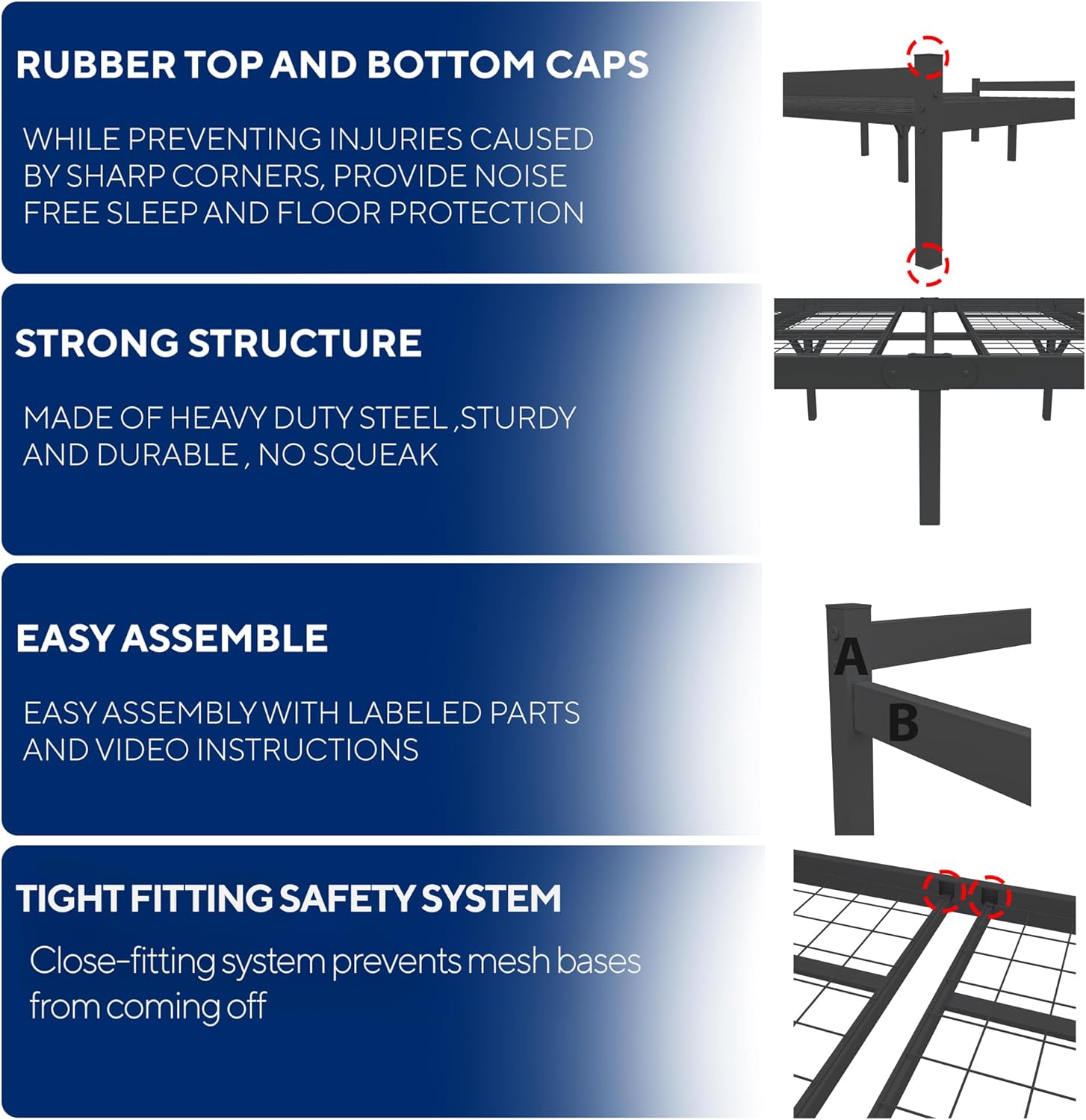 RUBBER TOP AND BOTTOM CAPS

WHILE PREVENTING INJURIES CAUSED BY SHARP CORNERS, PROVIDE NOISE FREE SLEEP AND FLOOR PROTECTION

STRONG STRUCTURE

MADE OF HEAVY DUTY STEEL ,STURDY AND DURABLE , NO SQUEAK

EASY ASSEMBLE

EASY ASSEMBLY WITH LABELED PARTS AND VIDEO INSTRUCTIONS

A

B

TIGHT FITTING SAFETY SYSTEM

Close-fitting system prevents mesh bases from coming off