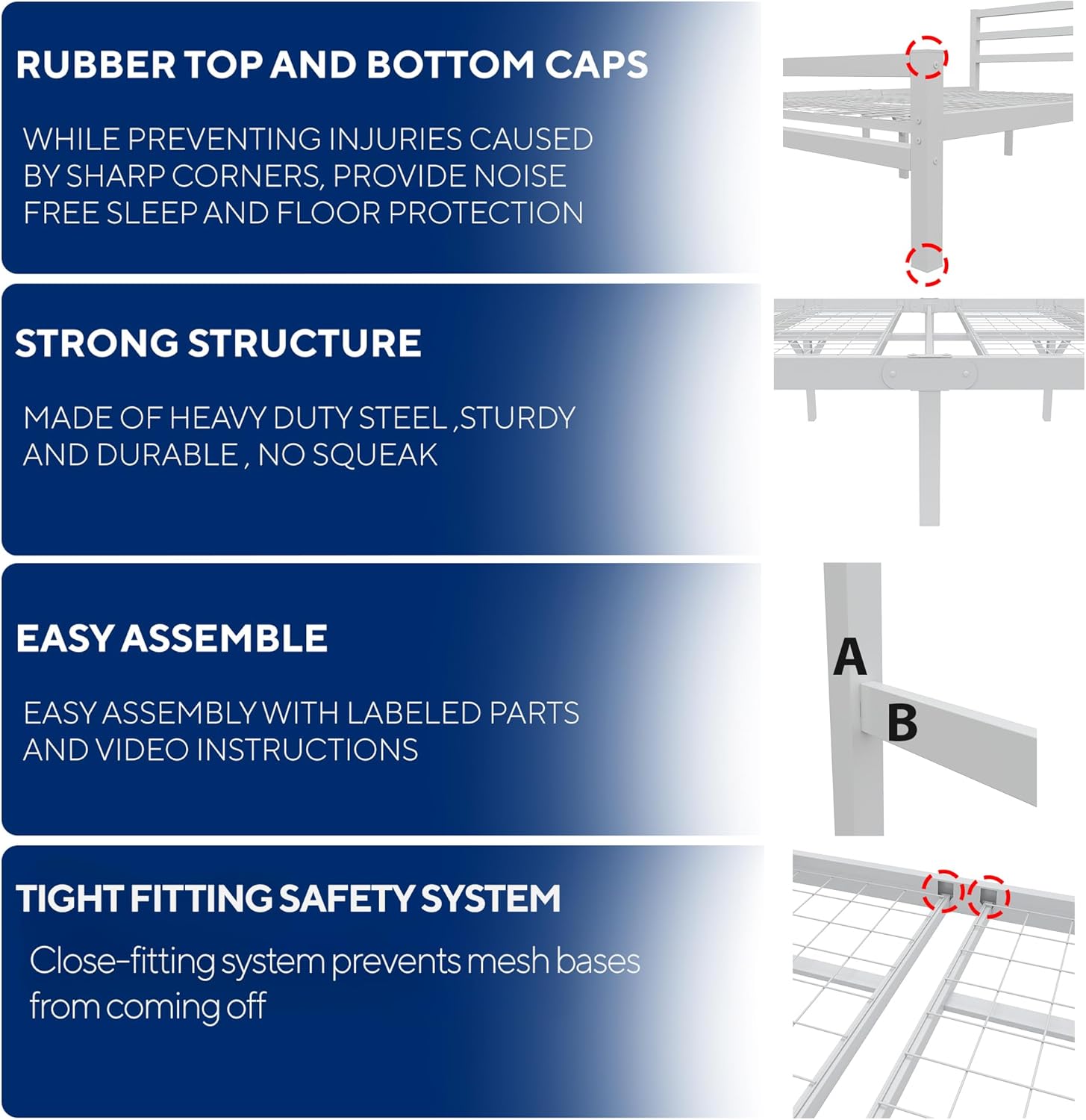 RUBBER TOP AND BOTTOM CAPS

WHILE PREVENTING INJURIES CAUSED BY SHARP CORNERS, PROVIDE NOISE FREE SLEEP AND FLOOR PROTECTION

STRONG STRUCTURE

MADE OF HEAVY DUTY STEEL ,STURDY AND DURABLE , NO SQUEAK

EASY ASSEMBLE

EASY ASSEMBLY WITH LABELED PARTS AND VIDEO INSTRUCTIONS

A

B

TIGHT FITTING SAFETY SYSTEM

Close-fitting system prevents mesh bases from coming off