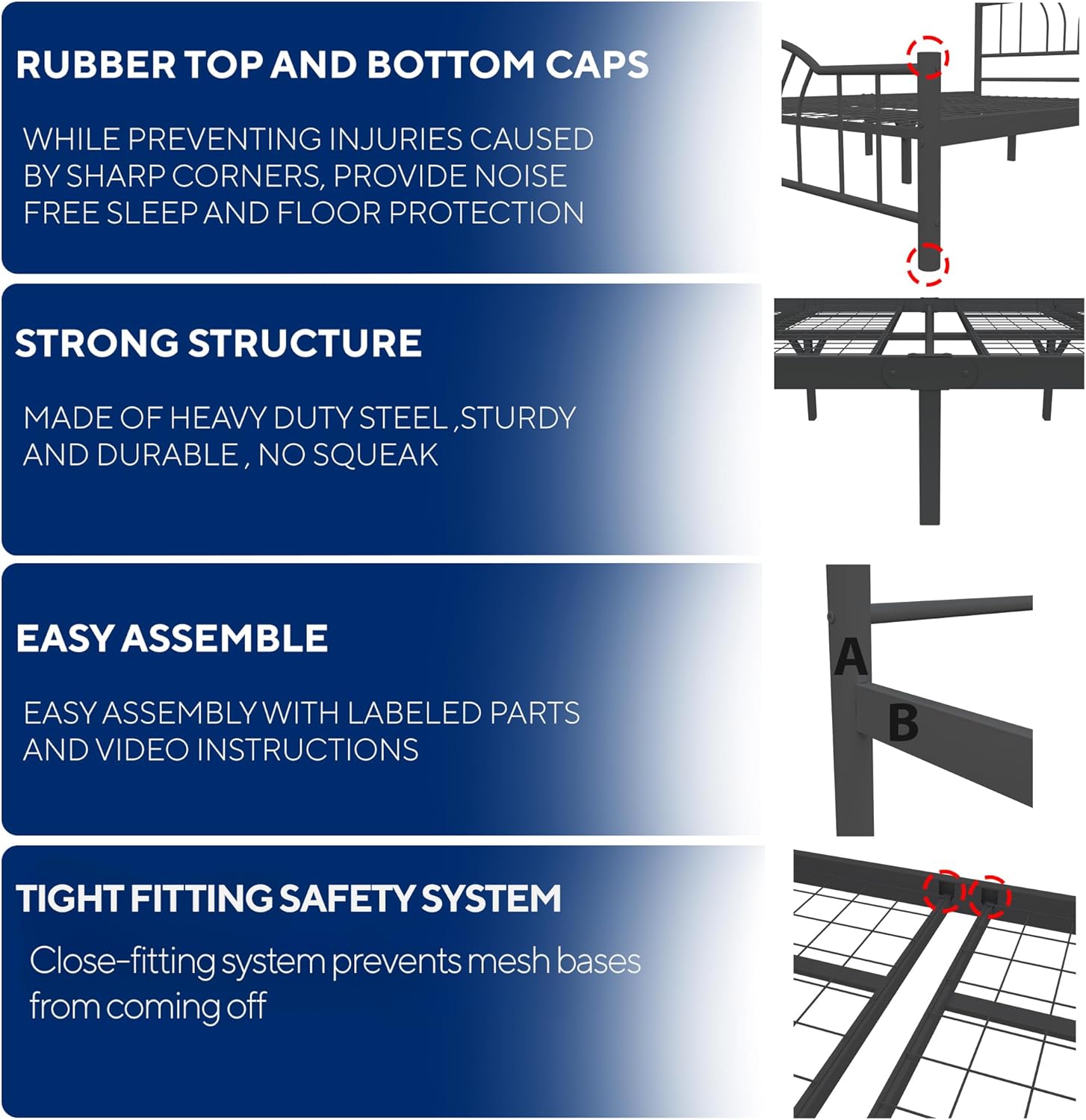 RUBBER TOP AND BOTTOM CAPS

WHILE PREVENTING INJURIES CAUSED BY SHARP CORNERS, PROVIDE NOISE FREE SLEEP AND FLOOR PROTECTION

STRONG STRUCTURE

MADE OF HEAVY DUTY STEEL ,STURDY AND DURABLE , NO SQUEAK

EASY ASSEMBLE

EASY ASSEMBLY WITH LABELED PARTS AND VIDEO INSTRUCTIONS

A

B

TIGHT FITTING SAFETY SYSTEM

Close-fitting system prevents mesh bases from coming off