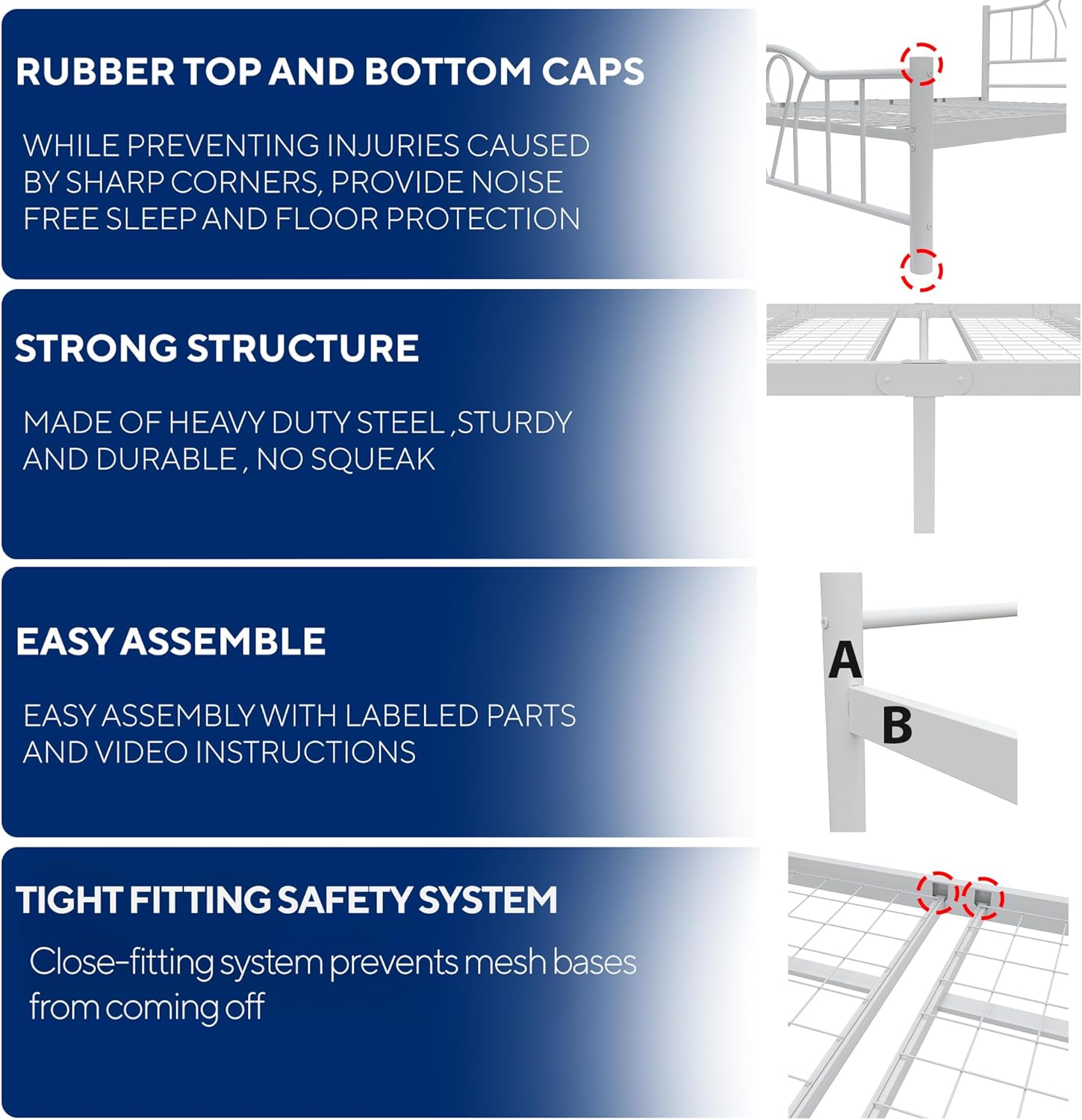 RUBBER TOP AND BOTTOM CAPS

WHILE PREVENTING INJURIES CAUSED BY SHARP CORNERS, PROVIDE NOISE FREE SLEEP AND FLOOR PROTECTION

STRONG STRUCTURE

MADE OF HEAVY DUTY STEEL ,STURDY AND DURABLE , NO SQUEAK

EASY ASSEMBLE

EASY ASSEMBLY WITH LABELED PARTS AND VIDEO INSTRUCTIONS

A

B

TIGHT FITTING SAFETY SYSTEM

Close-fitting system prevents mesh bases from coming off