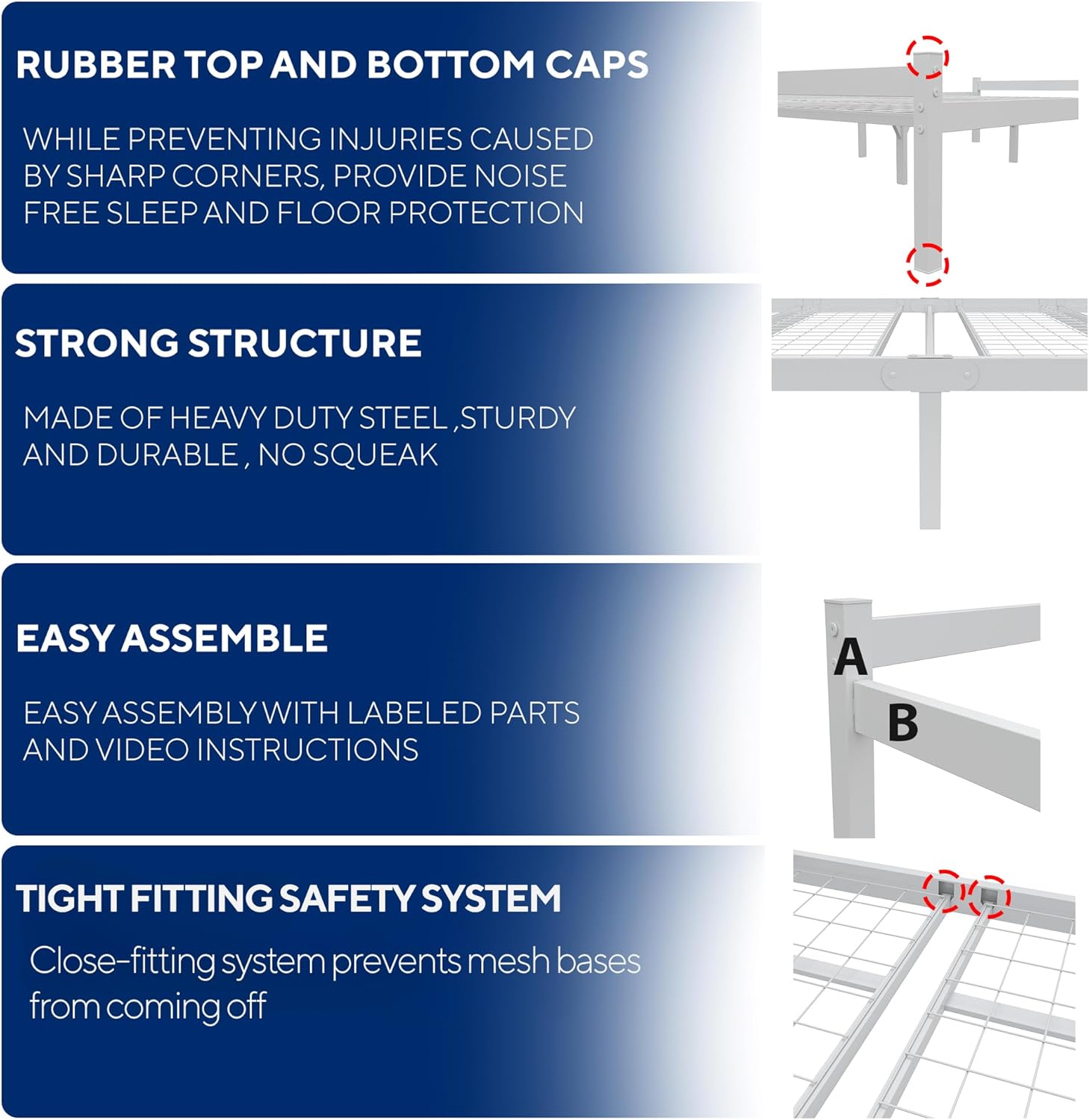 RUBBER TOP AND BOTTOM CAPS

WHILE PREVENTING INJURIES CAUSED BY SHARP CORNERS, PROVIDE NOISE FREE SLEEP AND FLOOR PROTECTION

STRONG STRUCTURE

MADE OF HEAVY DUTY STEEL ,STURDY AND DURABLE , NO SQUEAK

EASY ASSEMBLE

EASY ASSEMBLY WITH LABELED PARTS AND VIDEO INSTRUCTIONS

A

B

TIGHT FITTING SAFETY SYSTEM

Close-fitting system prevents mesh bases from coming off