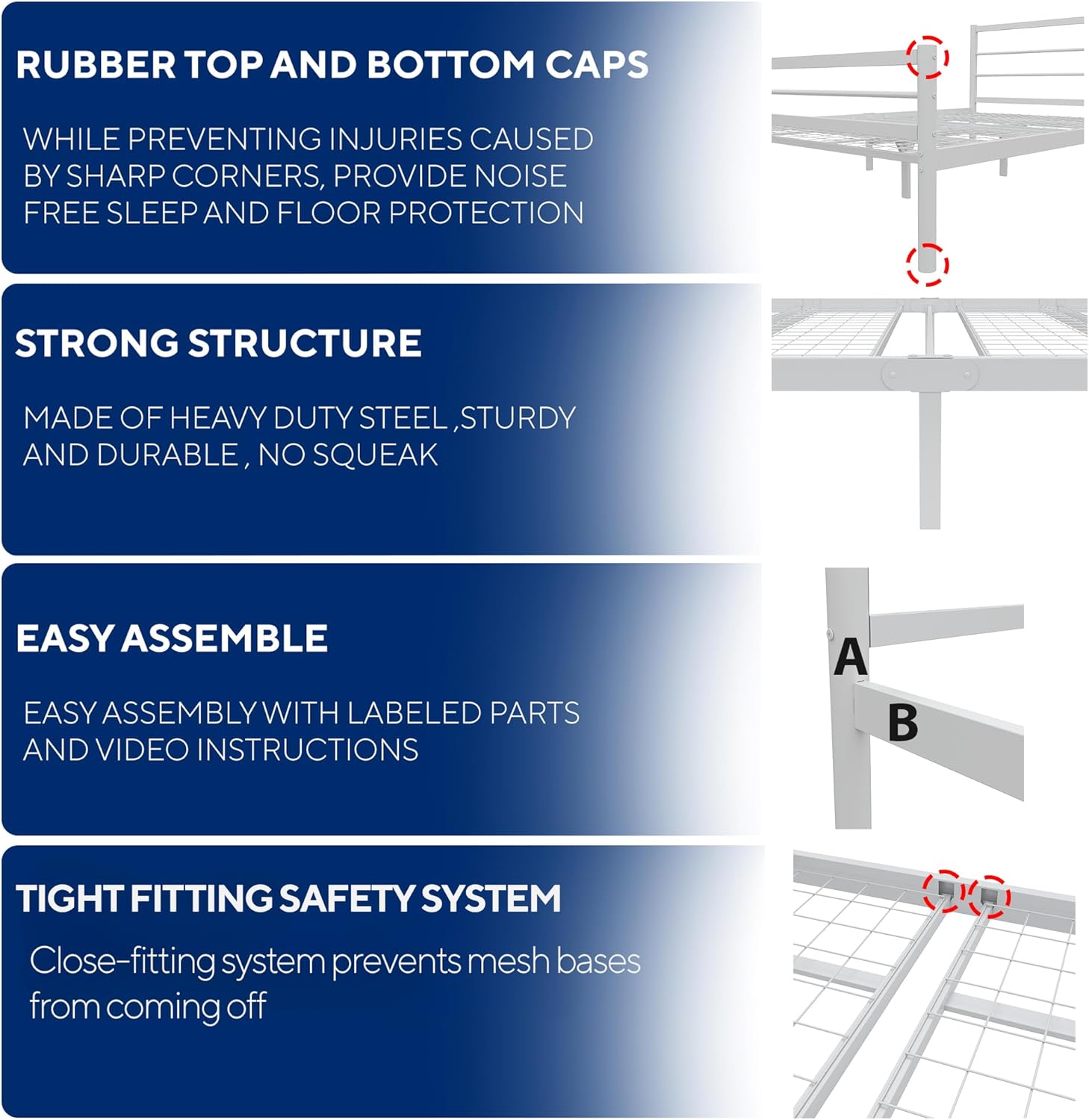 RUBBER TOP AND BOTTOM CAPS

WHILE PREVENTING INJURIES CAUSED BY SHARP CORNERS, PROVIDE NOISE FREE SLEEP AND FLOOR PROTECTION

STRONG STRUCTURE

MADE OF HEAVY DUTY STEEL ,STURDY AND DURABLE , NO SQUEAK

EASY ASSEMBLE

EASY ASSEMBLY WITH LABELED PARTS AND VIDEO INSTRUCTIONS

A

B

TIGHT FITTING SAFETY SYSTEM

Close-fitting system prevents mesh bases from coming off