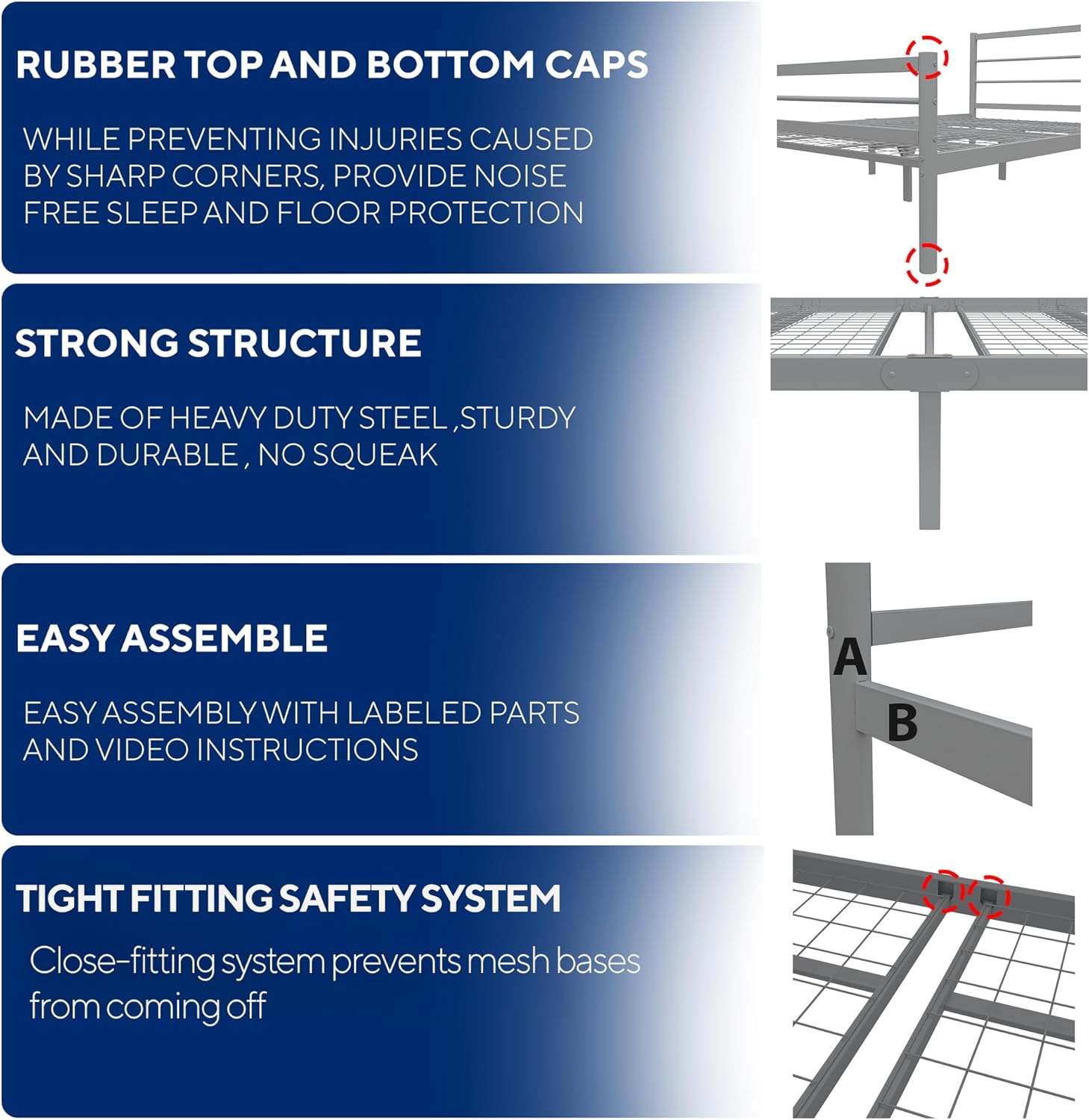 RUBBER TOP AND BOTTOM CAPS

WHILE PREVENTING INJURIES CAUSED BY SHARP CORNERS, PROVIDE NOISE FREE SLEEP AND FLOOR PROTECTION

STRONG STRUCTURE

MADE OF HEAVY DUTY STEEL ,STURDY AND DURABLE , NO SQUEAK

EASY ASSEMBLE

EASY ASSEMBLY WITH LABELED PARTS AND VIDEO INSTRUCTIONS

A

B

TIGHT FITTING SAFETY SYSTEM

Close-fitting system prevents mesh bases from coming off