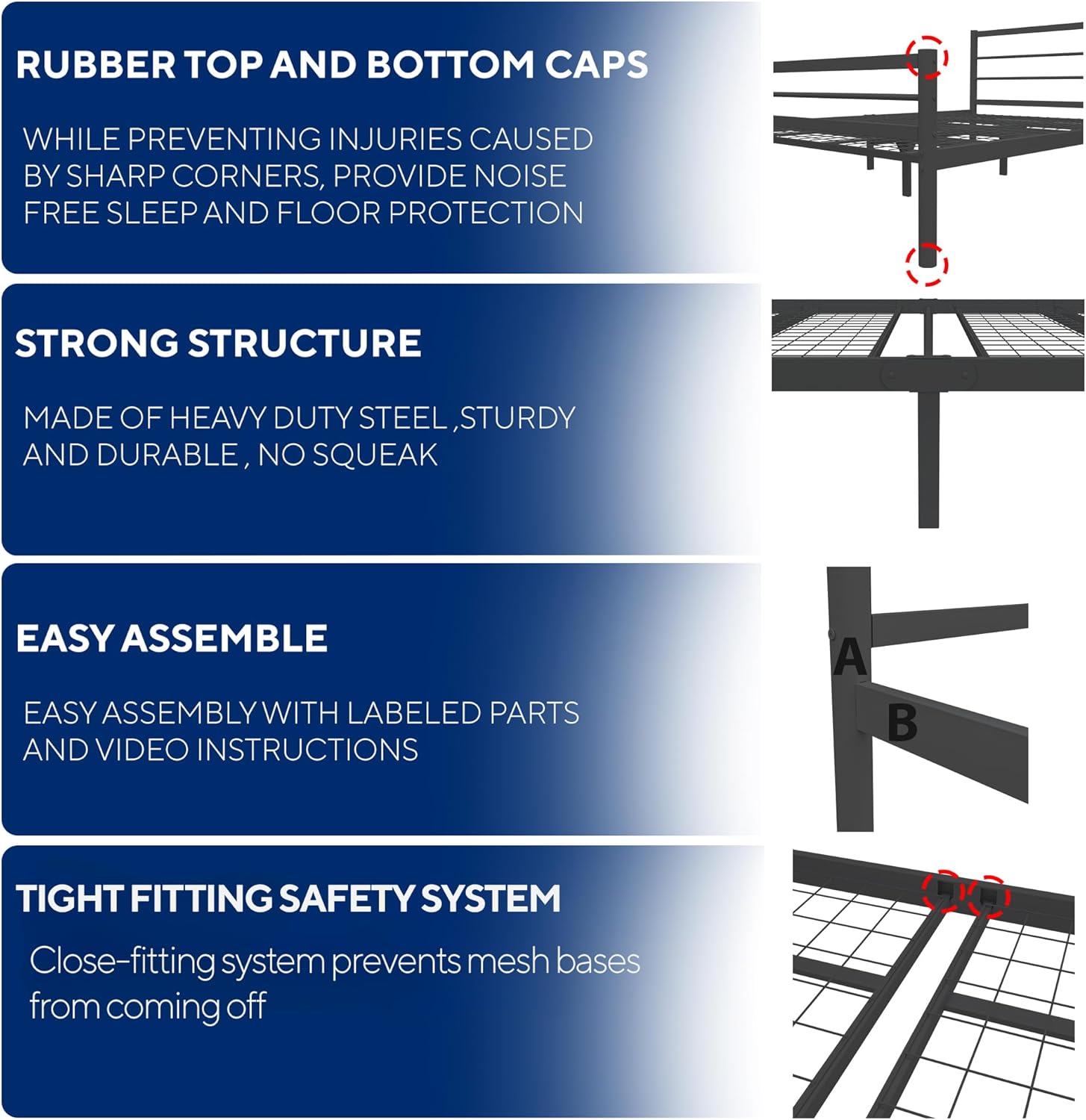 RUBBER TOP AND BOTTOM CAPS

WHILE PREVENTING INJURIES CAUSED BY SHARP CORNERS, PROVIDE NOISE FREE SLEEP AND FLOOR PROTECTION

STRONG STRUCTURE

MADE OF HEAVY DUTY STEEL ,STURDY AND DURABLE , NO SQUEAK

EASY ASSEMBLE

EASY ASSEMBLY WITH LABELED PARTS AND VIDEO INSTRUCTIONS

A

B

TIGHT FITTING SAFETY SYSTEM

Close-fitting system prevents mesh bases from coming off