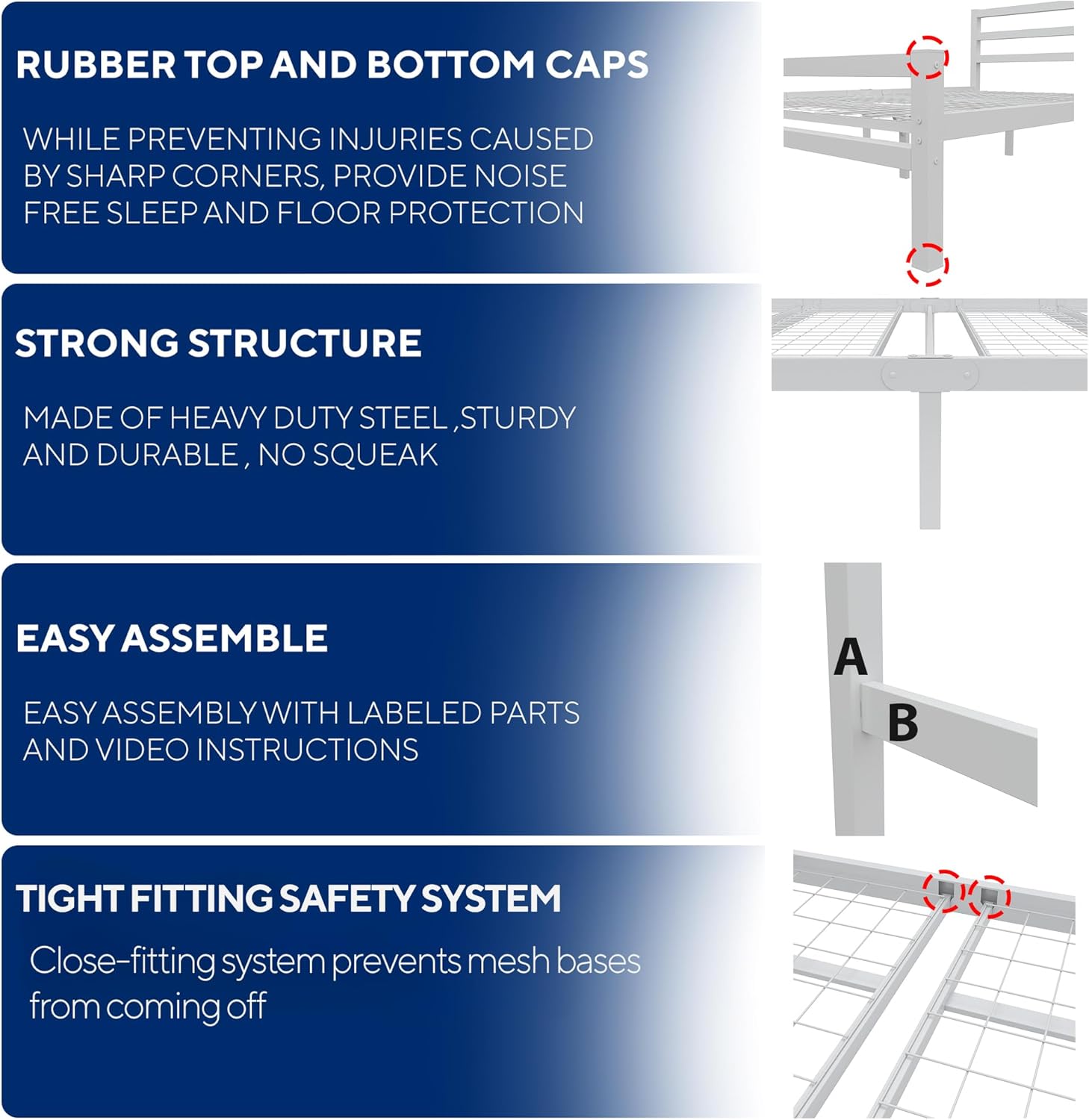 RUBBER TOP AND BOTTOM CAPS

WHILE PREVENTING INJURIES CAUSED BY SHARP CORNERS, PROVIDE NOISE FREE SLEEP AND FLOOR PROTECTION

STRONG STRUCTURE

MADE OF HEAVY DUTY STEEL ,STURDY AND DURABLE , NO SQUEAK

EASY ASSEMBLE

EASY ASSEMBLY WITH LABELED PARTS AND VIDEO INSTRUCTIONS

A

B

TIGHT FITTING SAFETY SYSTEM

Close-fitting system prevents mesh bases from coming off