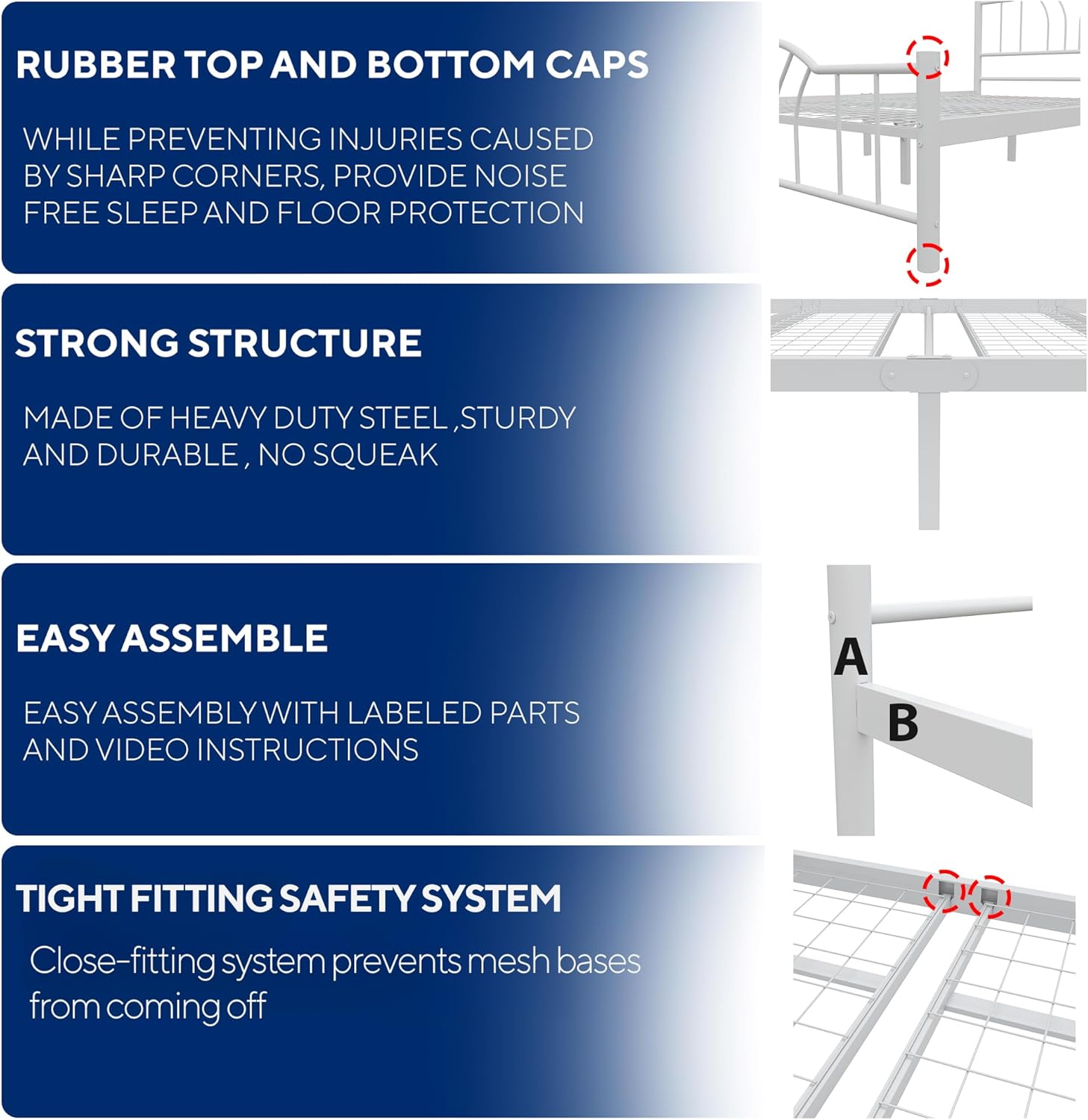 RUBBER TOP AND BOTTOM CAPS

WHILE PREVENTING INJURIES CAUSED BY SHARP CORNERS, PROVIDE NOISE FREE SLEEP AND FLOOR PROTECTION

STRONG STRUCTURE

MADE OF HEAVY DUTY STEEL ,STURDY AND DURABLE , NO SQUEAK

EASY ASSEMBLE

EASY ASSEMBLY WITH LABELED PARTS AND VIDEO INSTRUCTIONS

A

B

TIGHT FITTING SAFETY SYSTEM

Close-fitting system prevents mesh bases from coming off