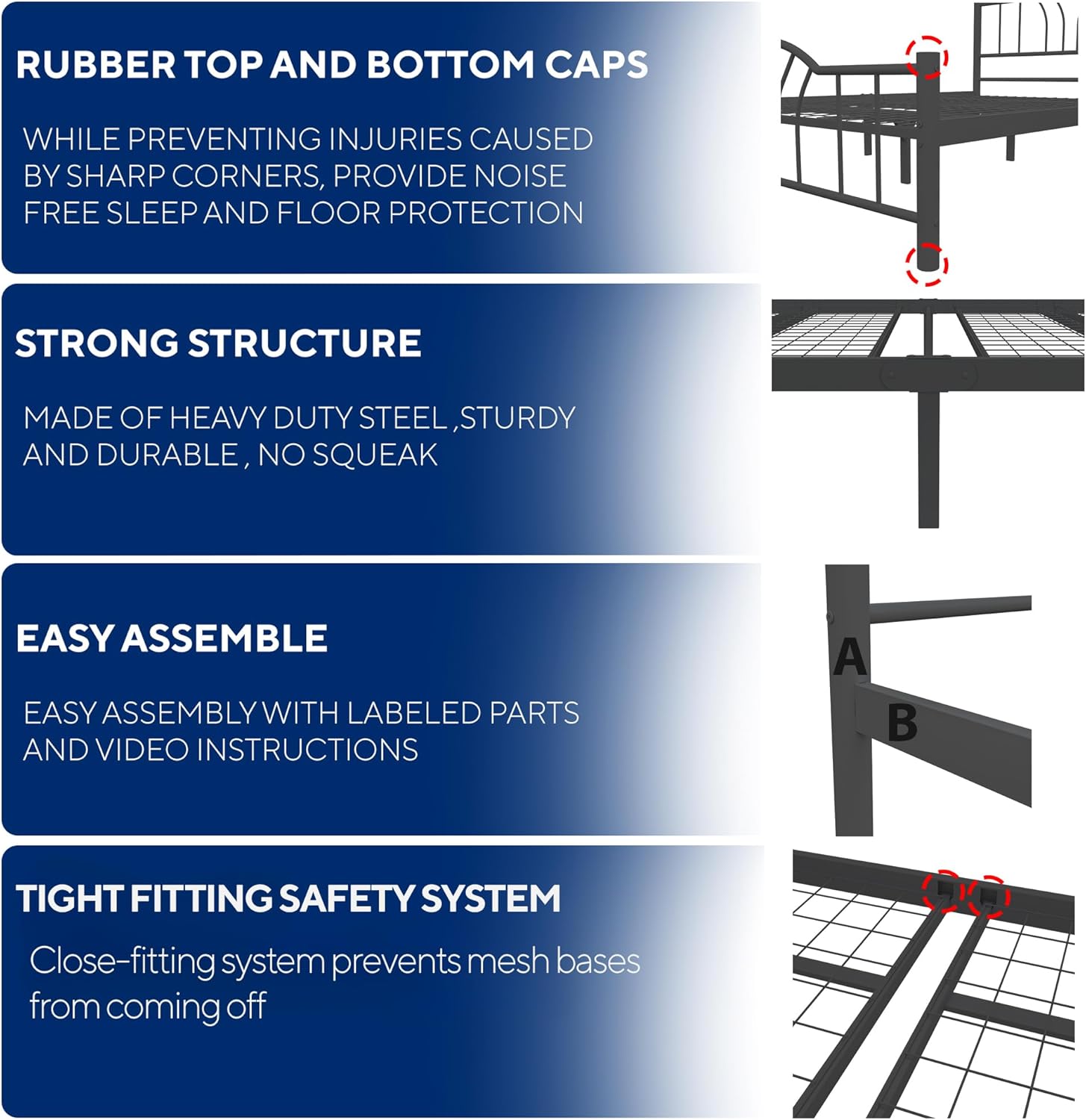 RUBBER TOP AND BOTTOM CAPS

WHILE PREVENTING INJURIES CAUSED BY SHARP CORNERS, PROVIDE NOISE FREE SLEEP AND FLOOR PROTECTION

STRONG STRUCTURE

MADE OF HEAVY DUTY STEEL ,STURDY AND DURABLE , NO SQUEAK

EASY ASSEMBLE

EASY ASSEMBLY WITH LABELED PARTS AND VIDEO INSTRUCTIONS

A

B

TIGHT FITTING SAFETY SYSTEM

Close-fitting system prevents mesh bases from coming off