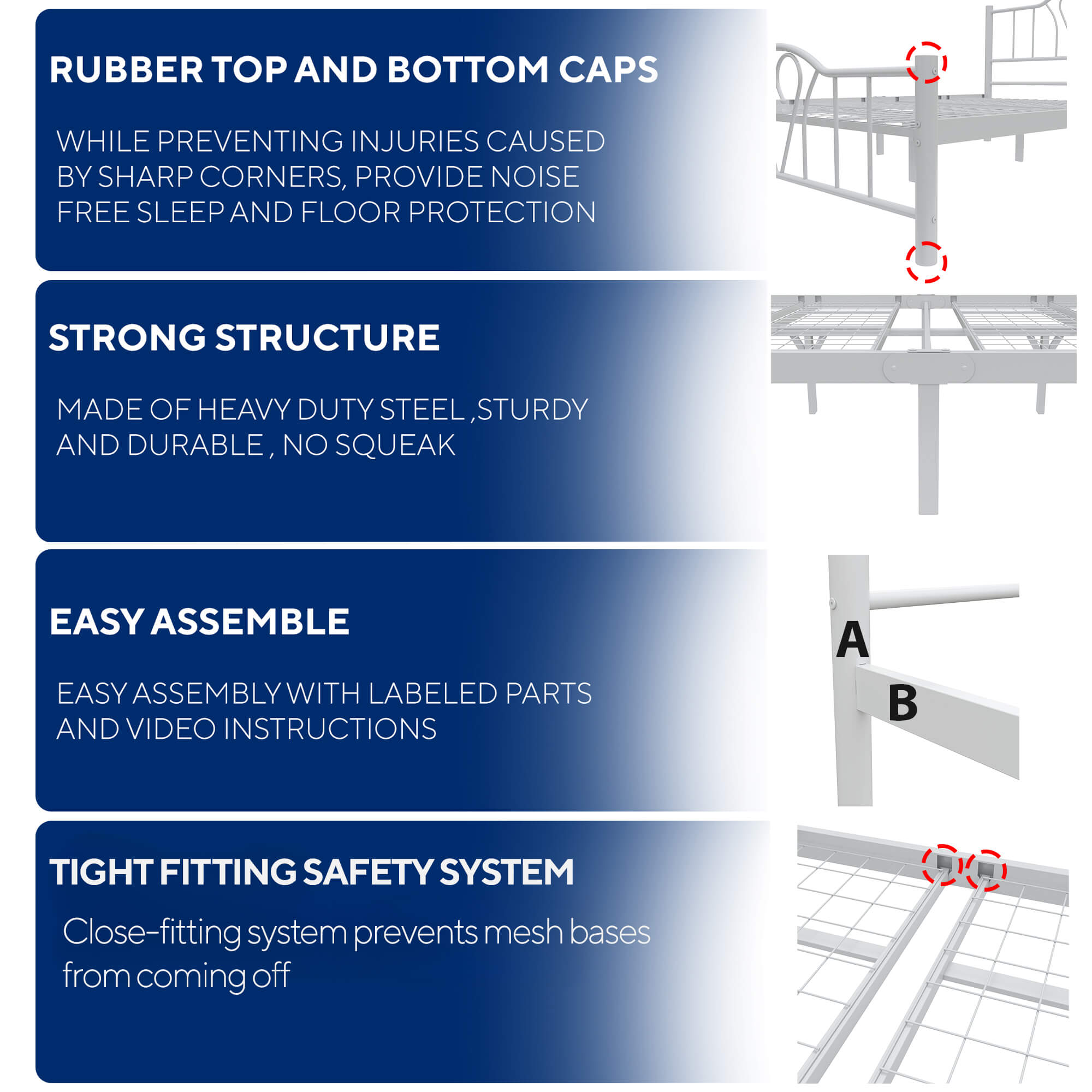 RUBBER TOP AND BOTTOM CAPS

WHILE PREVENTING INJURIES CAUSED BY SHARP CORNERS, PROVIDE NOISE FREE SLEEP AND FLOOR PROTECTION

STRONG STRUCTURE

MADE OF HEAVY DUTY STEEL ,STURDY AND DURABLE , NO SQUEAK

EASY ASSEMBLE

EASY ASSEMBLY WITH LABELED PARTS AND VIDEO INSTRUCTIONS

A

B

TIGHT FITTING SAFETY SYSTEM

Close-fitting system prevents mesh bases from coming off