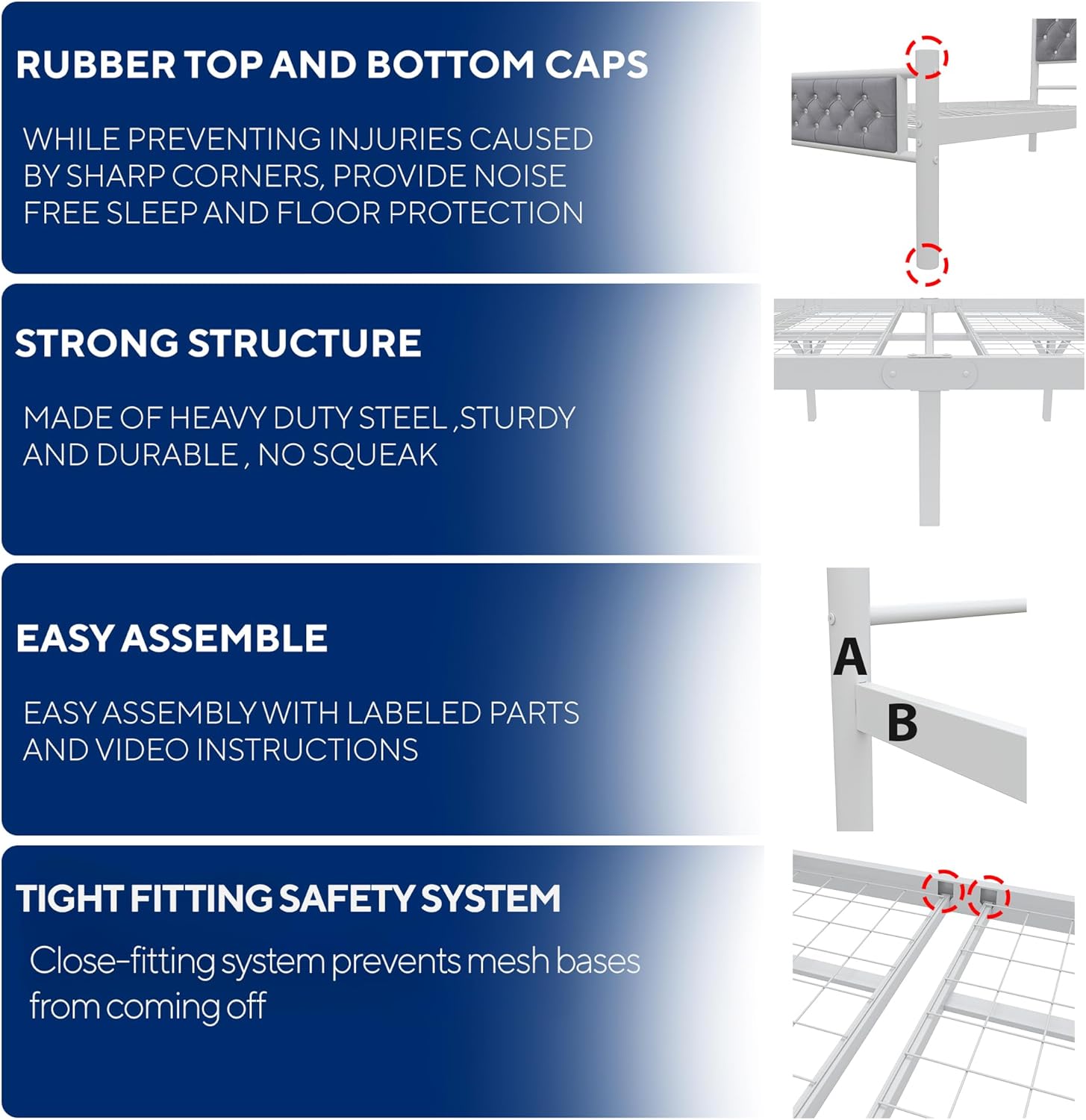 RUBBER TOP AND BOTTOM CAPS

WHILE PREVENTING INJURIES CAUSED BY SHARP CORNERS, PROVIDE NOISE FREE SLEEP AND FLOOR PROTECTION

STRONG STRUCTURE

MADE OF HEAVY DUTY STEEL ,STURDY AND DURABLE , NO SQUEAK

EASY ASSEMBLE

EASY ASSEMBLY WITH LABELED PARTS AND VIDEO INSTRUCTIONS

A

B

TIGHT FITTING SAFETY SYSTEM

Close-fitting system prevents mesh bases from coming off