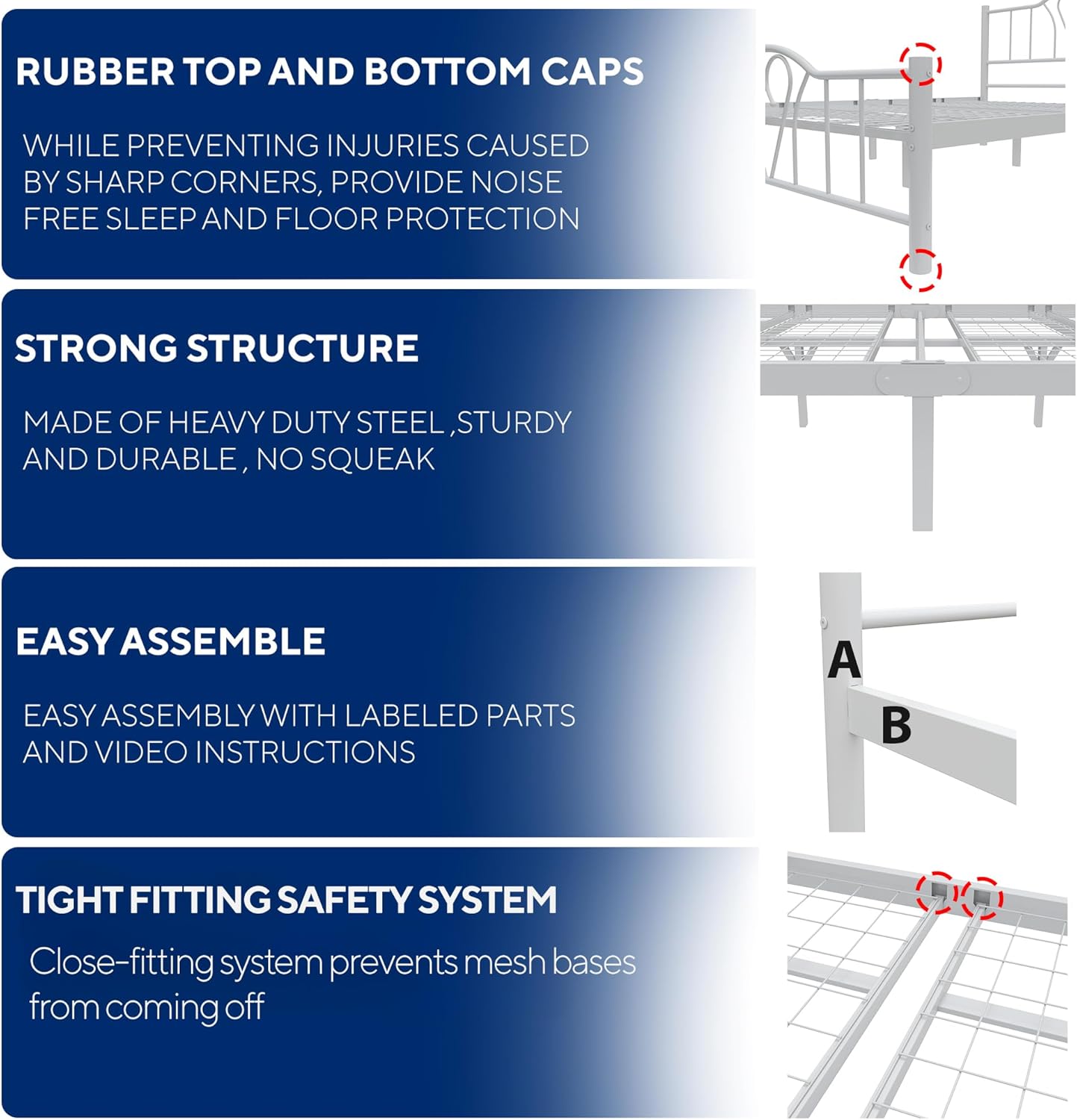 RUBBER TOP AND BOTTOM CAPS

WHILE PREVENTING INJURIES CAUSED BY SHARP CORNERS, PROVIDE NOISE FREE SLEEP AND FLOOR PROTECTION

STRONG STRUCTURE

MADE OF HEAVY DUTY STEEL ,STURDY AND DURABLE , NO SQUEAK

EASY ASSEMBLE

EASY ASSEMBLY WITH LABELED PARTS AND VIDEO INSTRUCTIONS

A

B

TIGHT FITTING SAFETY SYSTEM

Close-fitting system prevents mesh bases from coming off