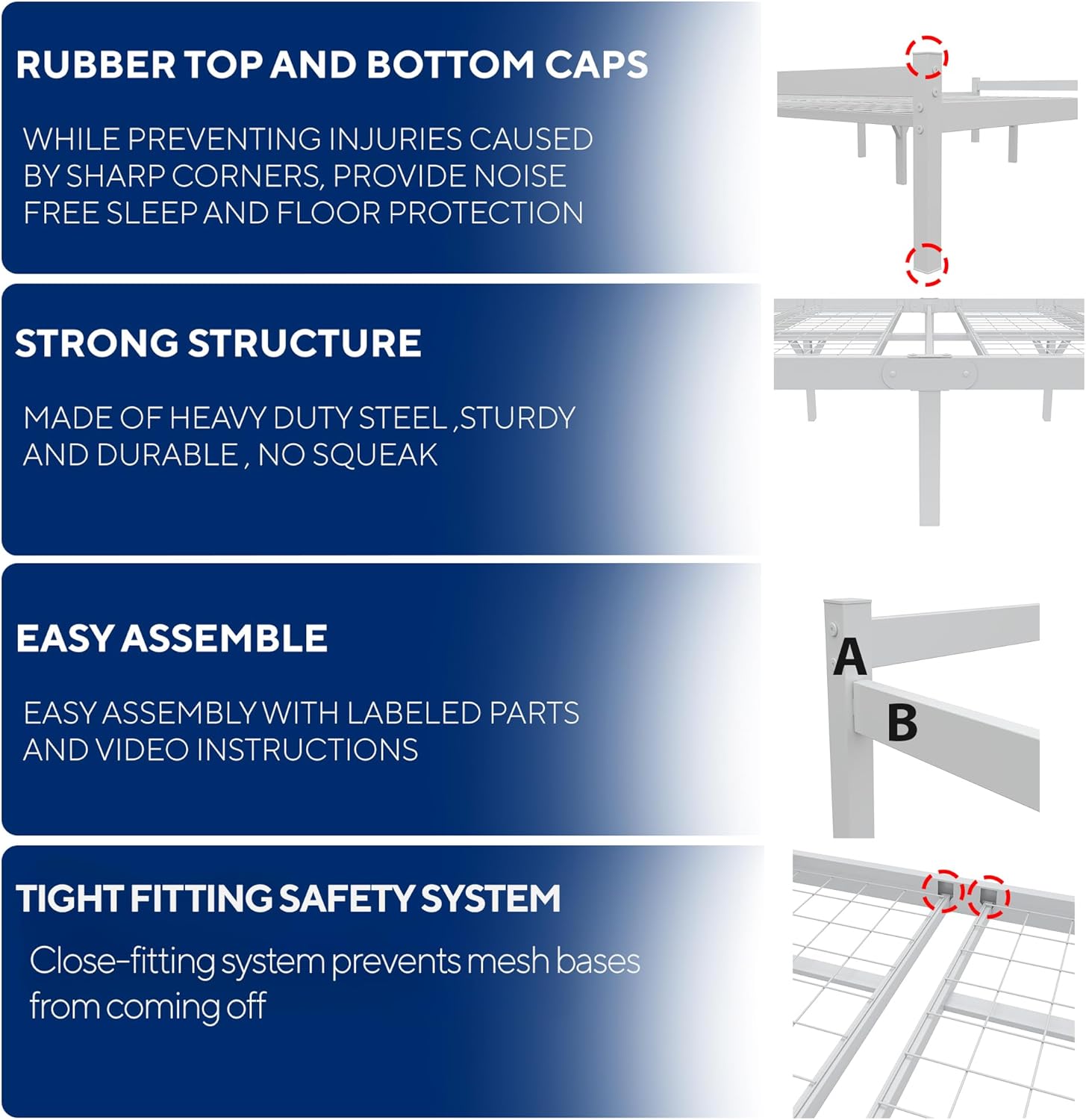 RUBBER TOP AND BOTTOM CAPS

WHILE PREVENTING INJURIES CAUSED BY SHARP CORNERS, PROVIDE NOISE FREE SLEEP AND FLOOR PROTECTION

STRONG STRUCTURE

MADE OF HEAVY DUTY STEEL ,STURDY AND DURABLE , NO SQUEAK

EASY ASSEMBLE

EASY ASSEMBLY WITH LABELED PARTS AND VIDEO INSTRUCTIONS

A

B

TIGHT FITTING SAFETY SYSTEM

Close-fitting system prevents mesh bases from coming off