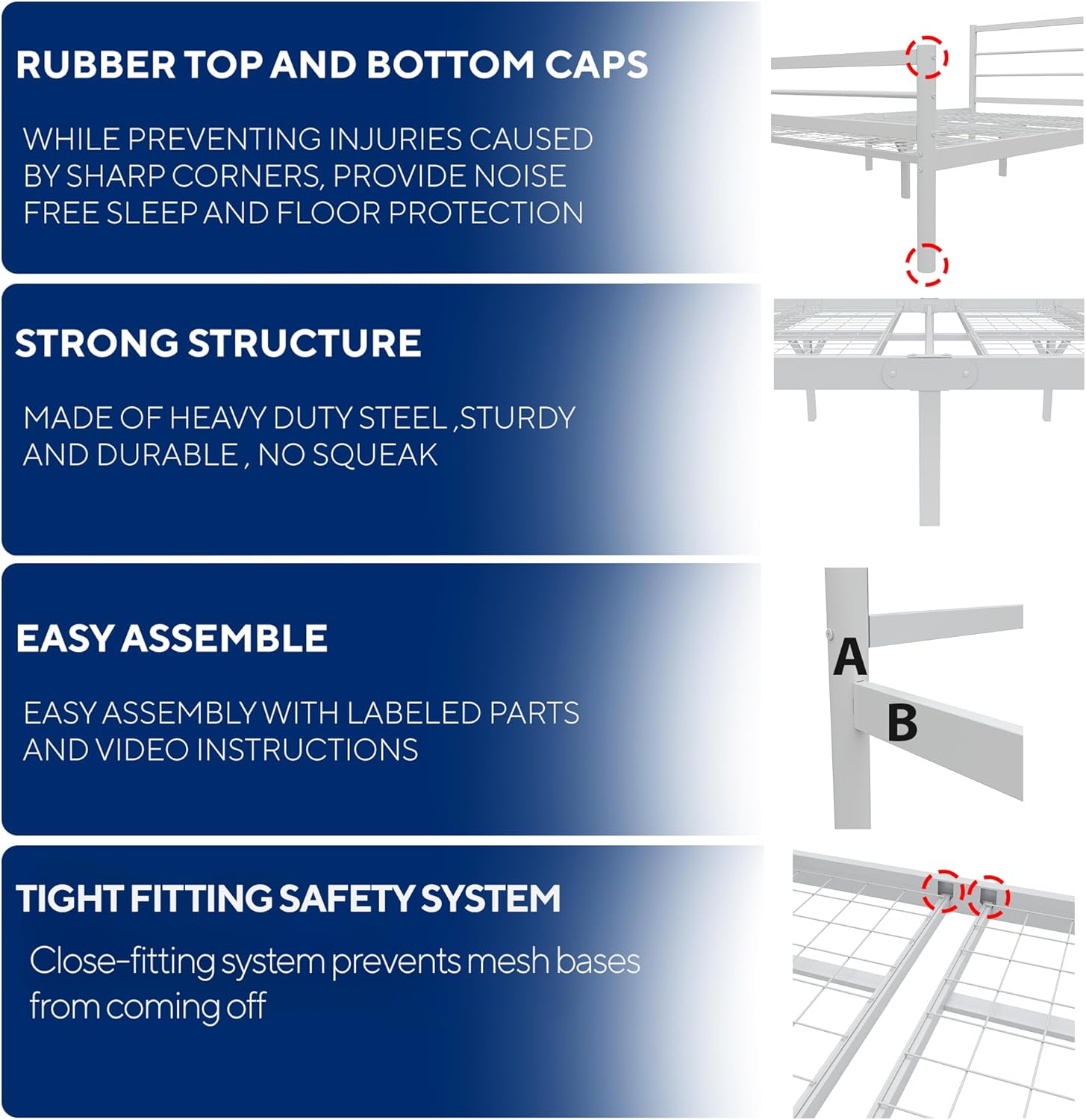 RUBBER TOP AND BOTTOM CAPS

WHILE PREVENTING INJURIES CAUSED BY SHARP CORNERS, PROVIDE NOISE FREE SLEEP AND FLOOR PROTECTION

STRONG STRUCTURE

MADE OF HEAVY DUTY STEEL ,STURDY AND DURABLE , NO SQUEAK

EASY ASSEMBLE

EASY ASSEMBLY WITH LABELED PARTS AND VIDEO INSTRUCTIONS

A

B

TIGHT FITTING SAFETY SYSTEM

Close-fitting system prevents mesh bases from coming off