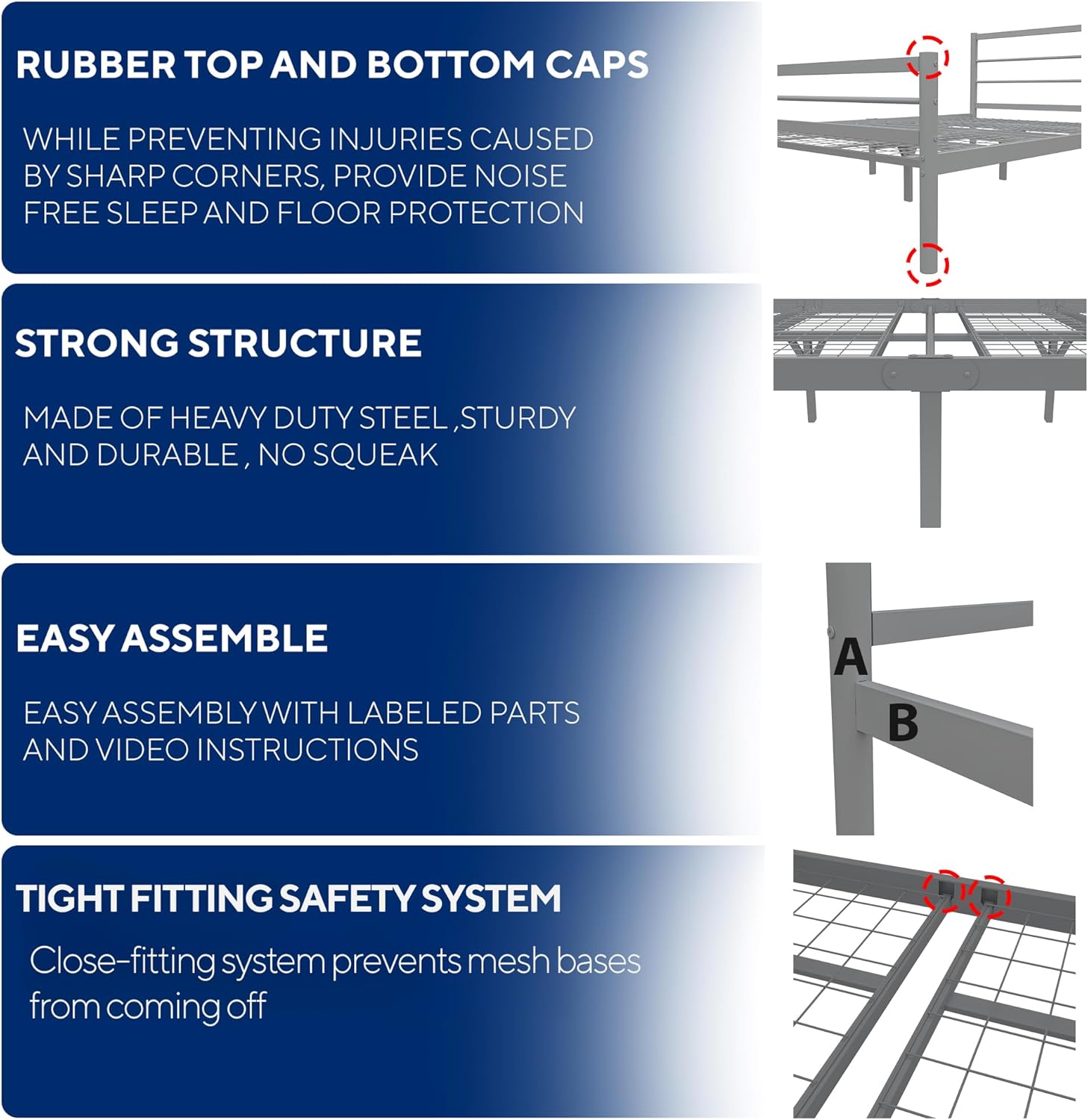 RUBBER TOP AND BOTTOM CAPS

WHILE PREVENTING INJURIES CAUSED BY SHARP CORNERS, PROVIDE NOISE FREE SLEEP AND FLOOR PROTECTION

STRONG STRUCTURE

MADE OF HEAVY DUTY STEEL ,STURDY AND DURABLE , NO SQUEAK

EASY ASSEMBLE

EASY ASSEMBLY WITH LABELED PARTS AND VIDEO INSTRUCTIONS

A

B

TIGHT FITTING SAFETY SYSTEM

Close-fitting system prevents mesh bases from coming off