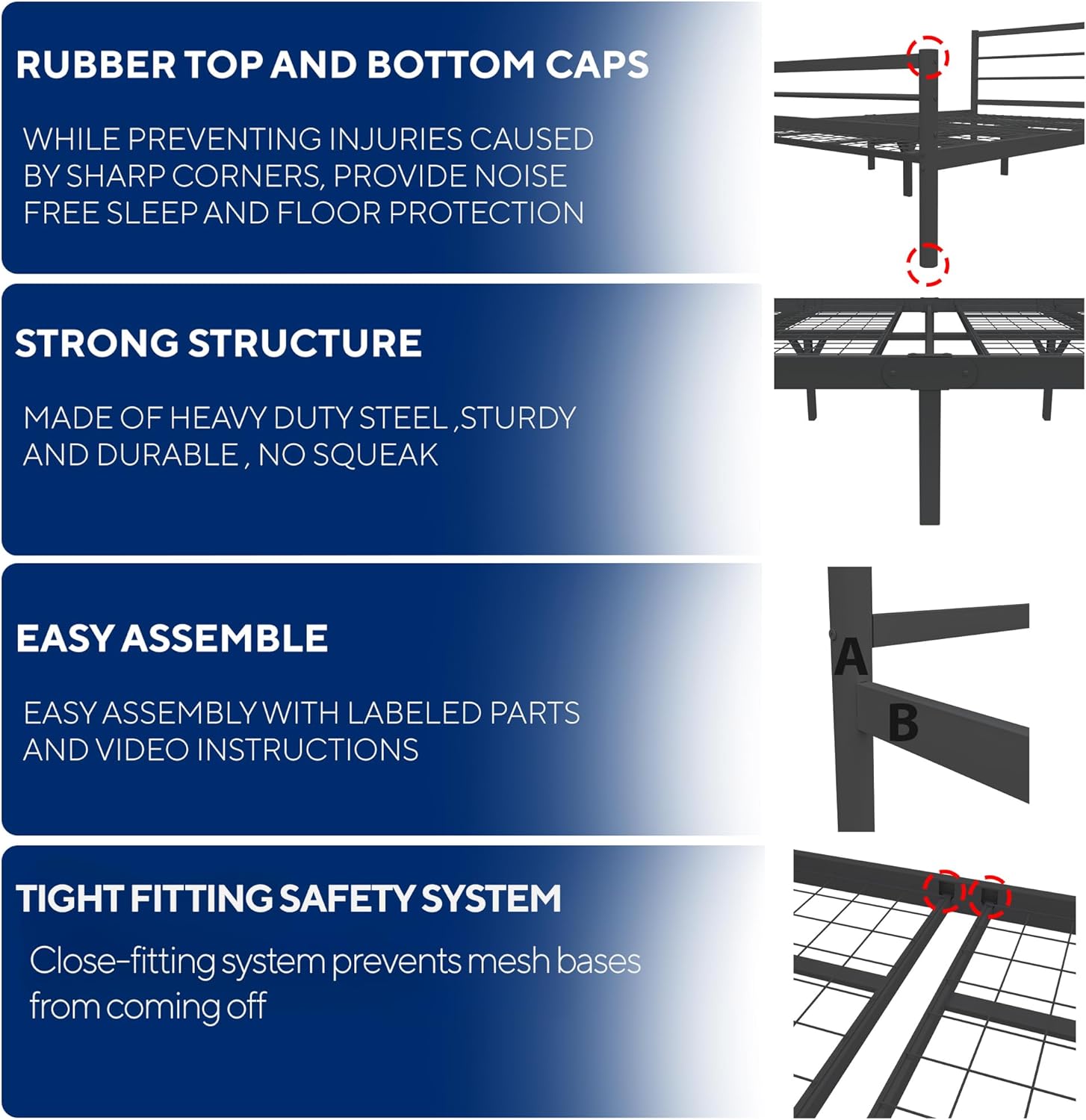 RUBBER TOP AND BOTTOM CAPS

WHILE PREVENTING INJURIES CAUSED BY SHARP CORNERS, PROVIDE NOISE FREE SLEEP AND FLOOR PROTECTION

STRONG STRUCTURE

MADE OF HEAVY DUTY STEEL ,STURDY AND DURABLE , NO SQUEAK

EASY ASSEMBLE

EASY ASSEMBLY WITH LABELED PARTS AND VIDEO INSTRUCTIONS

A

B

TIGHT FITTING SAFETY SYSTEM

Close-fitting system prevents mesh bases from coming off