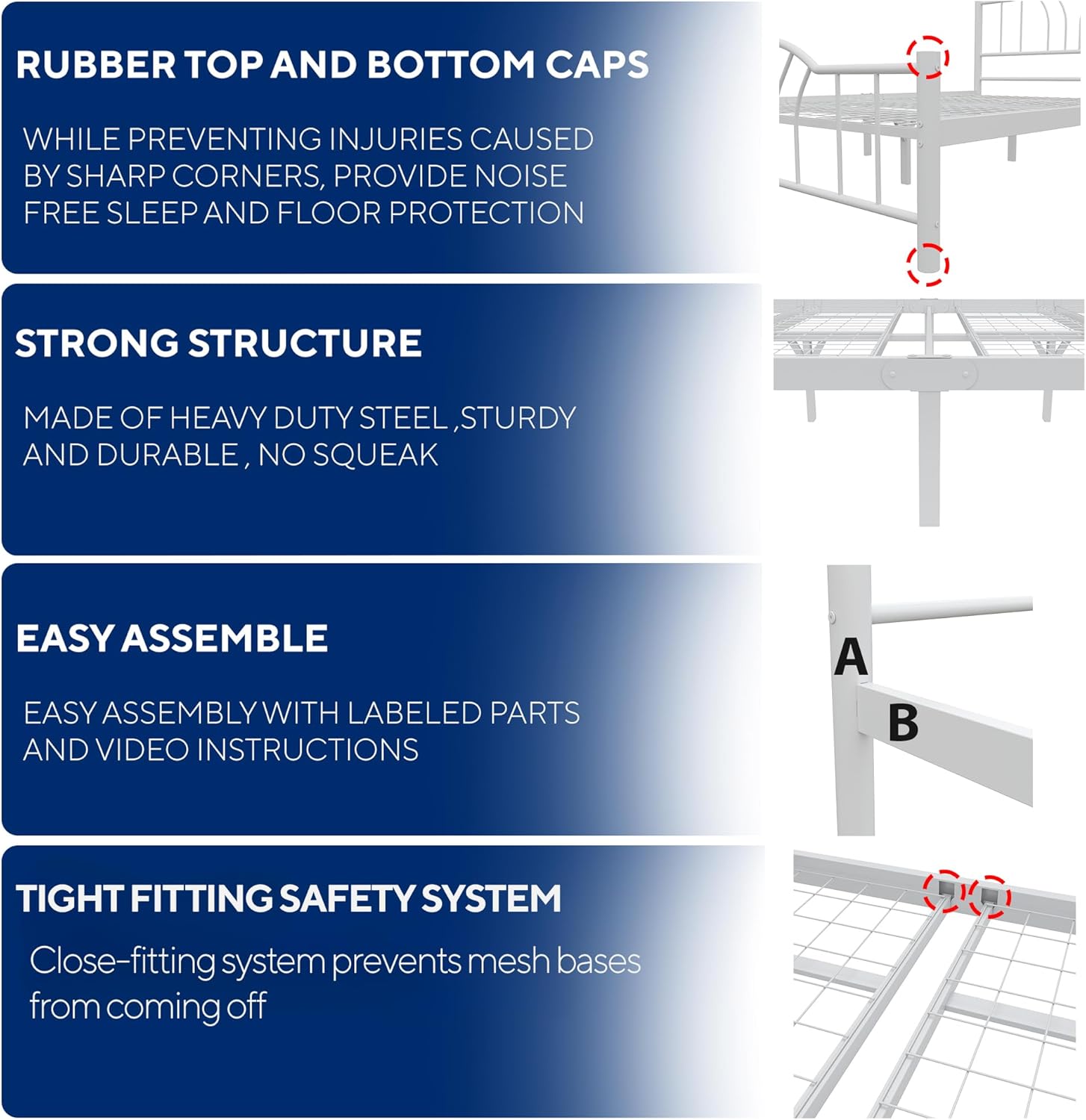 RUBBER TOP AND BOTTOM CAPS

WHILE PREVENTING INJURIES CAUSED BY SHARP CORNERS, PROVIDE NOISE FREE SLEEP AND FLOOR PROTECTION

STRONG STRUCTURE

MADE OF HEAVY DUTY STEEL ,STURDY AND DURABLE , NO SQUEAK

EASY ASSEMBLE

EASY ASSEMBLY WITH LABELED PARTS AND VIDEO INSTRUCTIONS

A

B

TIGHT FITTING SAFETY SYSTEM

Close-fitting system prevents mesh bases from coming off