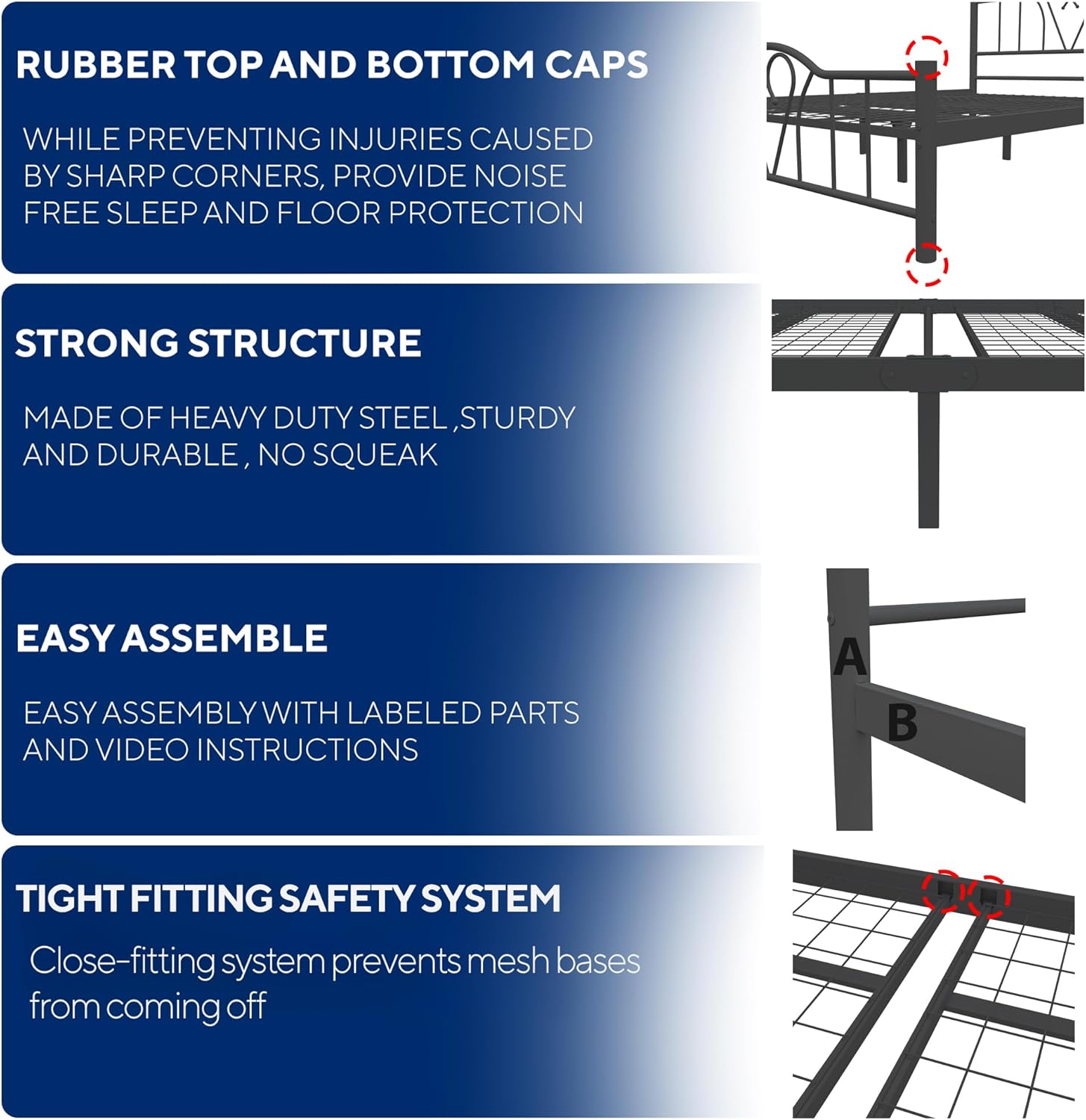 RUBBER TOP AND BOTTOM CAPS

WHILE PREVENTING INJURIES CAUSED BY SHARP CORNERS, PROVIDE NOISE FREE SLEEP AND FLOOR PROTECTION

STRONG STRUCTURE

MADE OF HEAVY DUTY STEEL ,STURDY AND DURABLE , NO SQUEAK

EASY ASSEMBLE

EASY ASSEMBLY WITH LABELED PARTS AND VIDEO INSTRUCTIONS

A

B

TIGHT FITTING SAFETY SYSTEM

Close-fitting system prevents mesh bases from coming off