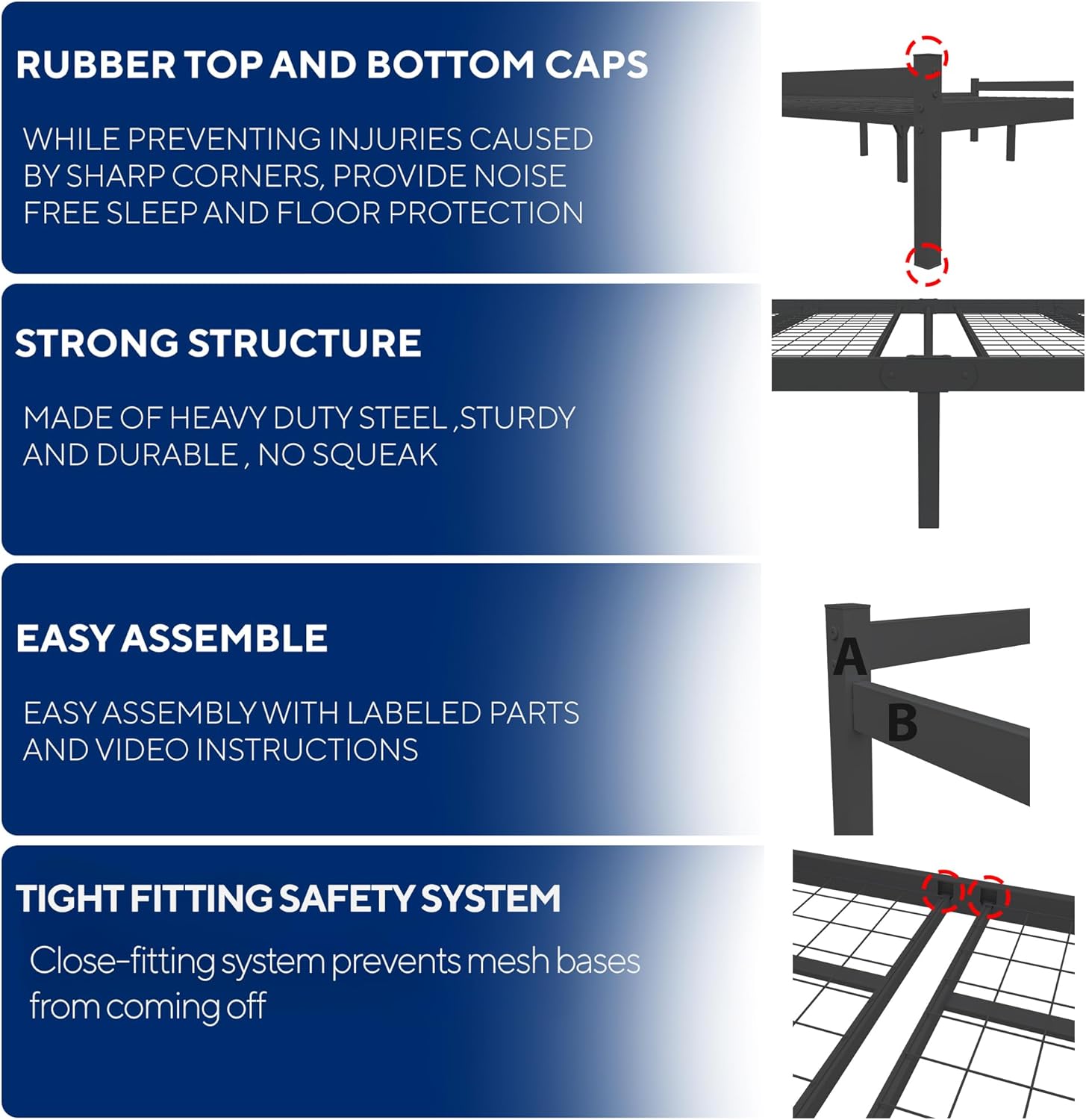 RUBBER TOP AND BOTTOM CAPS

WHILE PREVENTING INJURIES CAUSED BY SHARP CORNERS, PROVIDE NOISE FREE SLEEP AND FLOOR PROTECTION

STRONG STRUCTURE

MADE OF HEAVY DUTY STEEL ,STURDY AND DURABLE , NO SQUEAK

EASY ASSEMBLE

EASY ASSEMBLY WITH LABELED PARTS AND VIDEO INSTRUCTIONS

A

B

TIGHT FITTING SAFETY SYSTEM

Close-fitting system prevents mesh bases from coming off