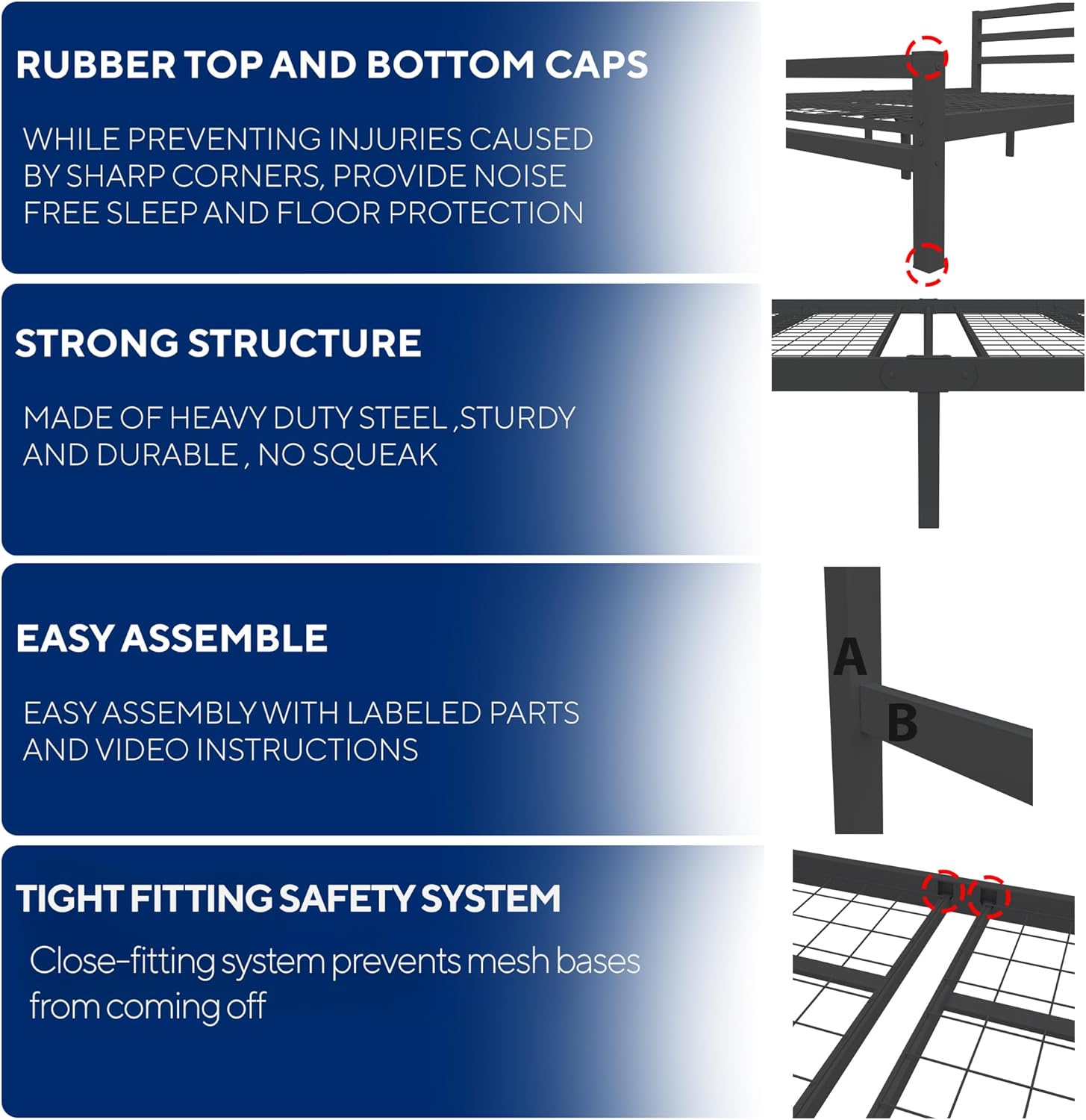 RUBBER TOP AND BOTTOM CAPS

WHILE PREVENTING INJURIES CAUSED BY SHARP CORNERS, PROVIDE NOISE FREE SLEEP AND FLOOR PROTECTION

STRONG STRUCTURE

MADE OF HEAVY DUTY STEEL ,STURDY AND DURABLE , NO SQUEAK

EASY ASSEMBLE

EASY ASSEMBLY WITH LABELED PARTS AND VIDEO INSTRUCTIONS

A

B

TIGHT FITTING SAFETY SYSTEM

Close-fitting system prevents mesh bases from coming off