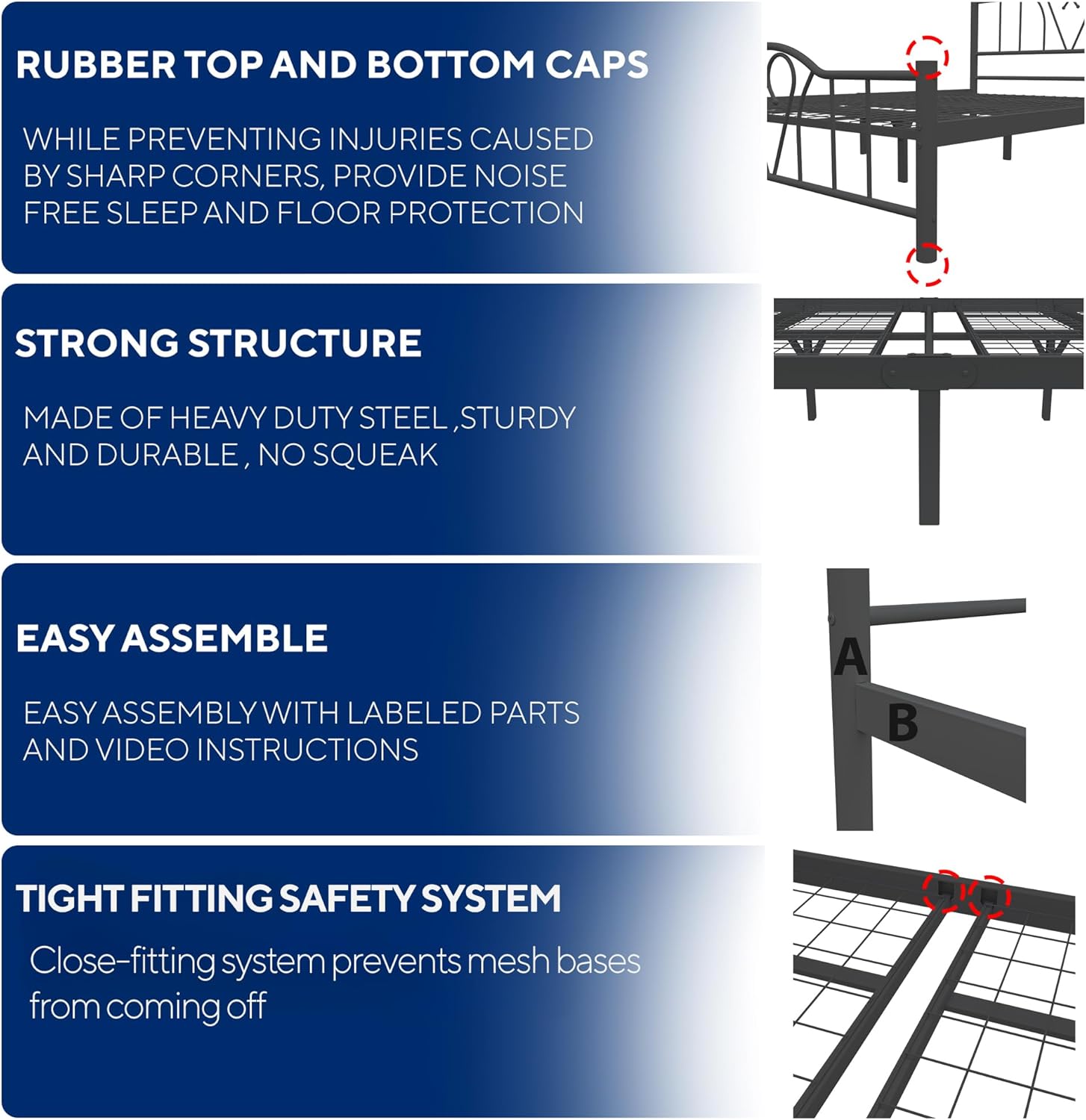 RUBBER TOP AND BOTTOM CAPS

WHILE PREVENTING INJURIES CAUSED BY SHARP CORNERS, PROVIDE NOISE FREE SLEEP AND FLOOR PROTECTION

STRONG STRUCTURE

MADE OF HEAVY DUTY STEEL ,STURDY AND DURABLE , NO SQUEAK

EASY ASSEMBLE

EASY ASSEMBLY WITH LABELED PARTS AND VIDEO INSTRUCTIONS

A

B

TIGHT FITTING SAFETY SYSTEM

Close-fitting system prevents mesh bases from coming off