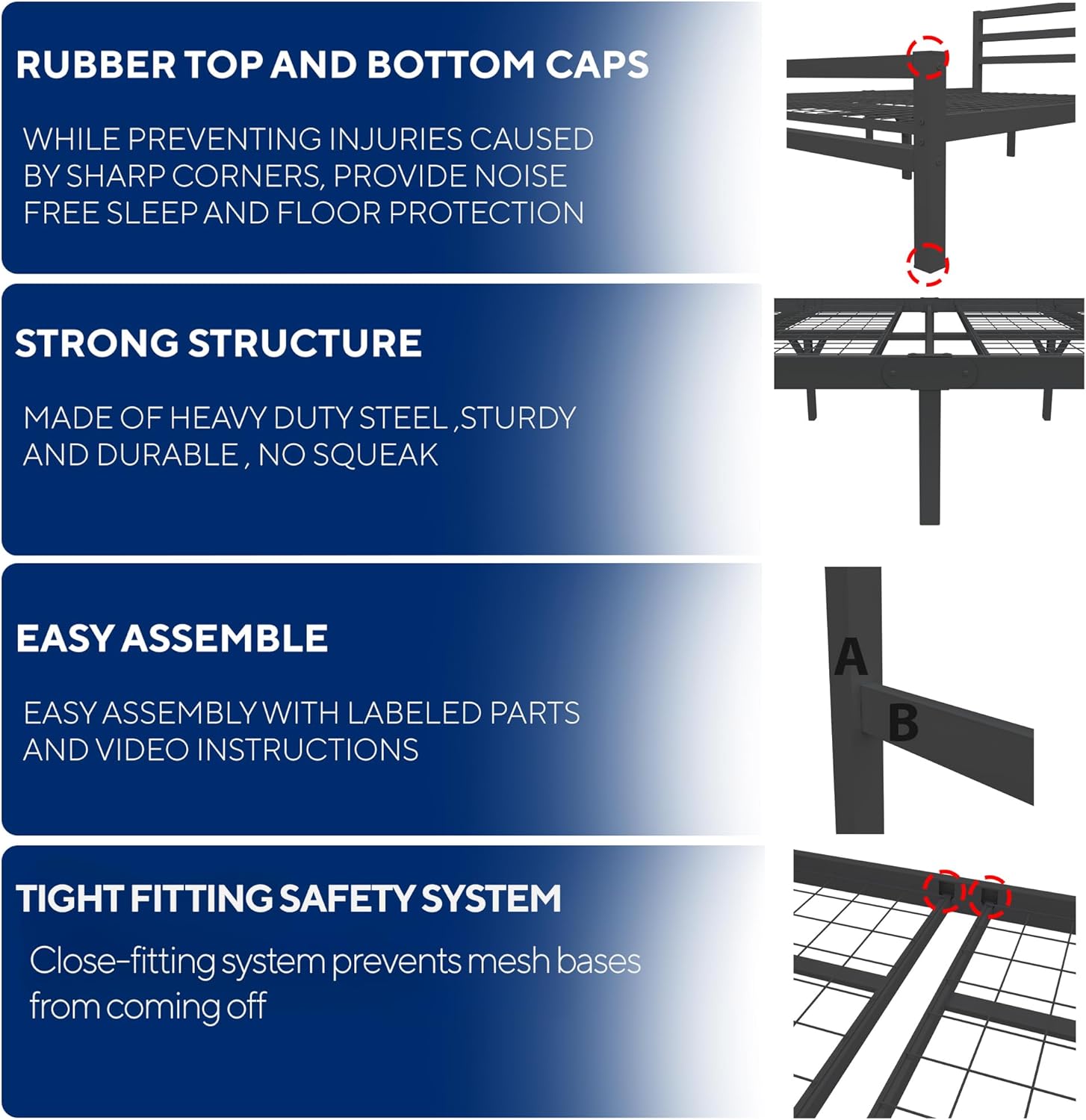 RUBBER TOP AND BOTTOM CAPS

WHILE PREVENTING INJURIES CAUSED BY SHARP CORNERS, PROVIDE NOISE FREE SLEEP AND FLOOR PROTECTION

STRONG STRUCTURE

MADE OF HEAVY DUTY STEEL ,STURDY AND DURABLE , NO SQUEAK

EASY ASSEMBLE

EASY ASSEMBLY WITH LABELED PARTS AND VIDEO INSTRUCTIONS

A

B

TIGHT FITTING SAFETY SYSTEM

Close-fitting system prevents mesh bases from coming off