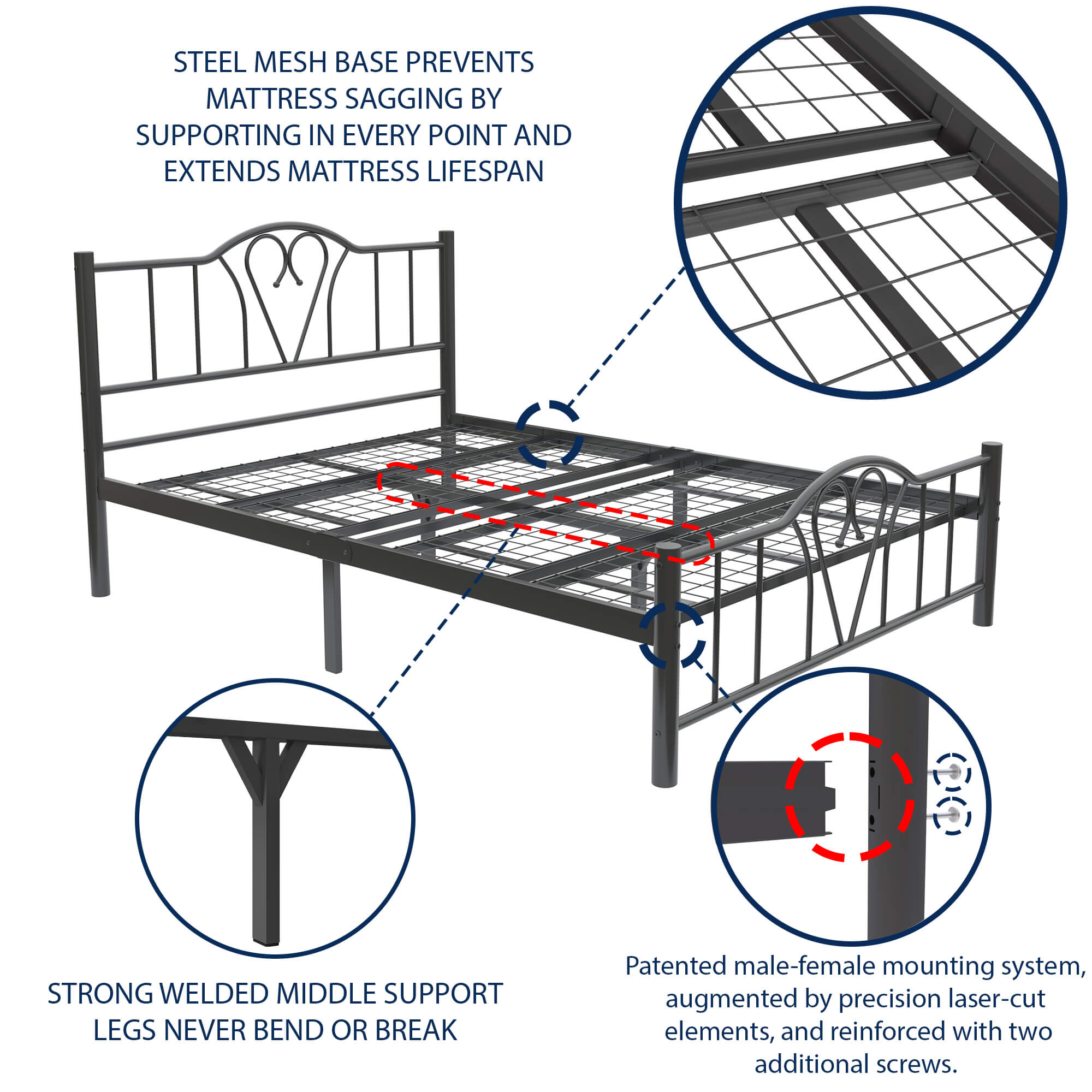 STEEL MESH BASE PREVENTS MATTRESS SAGGING BY SUPPORTING IN EVERY POINT AND EXTENDS MATTRESS LIFESPAN

STRONG WELDED MIDDLE SUPPORT LEGS NEVER BEND OR BREAK

Patented male-female mounting system, augmented by precision laser-cut elements, and reinforced with two additional screws.