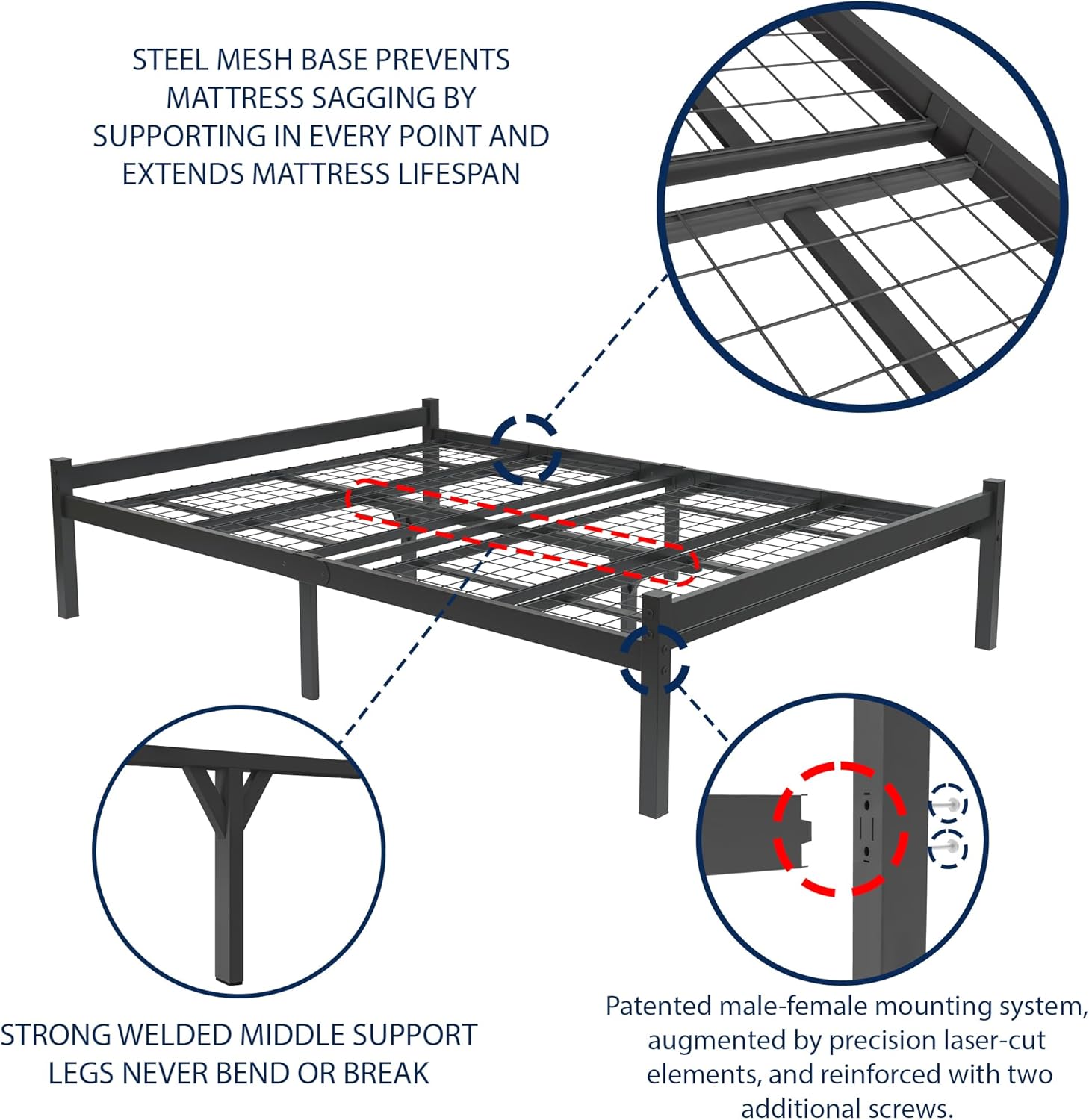 STEEL MESH BASE PREVENTS MATTRESS SAGGING BY SUPPORTING IN EVERY POINT AND EXTENDS MATTRESS LIFESPAN

STRONG WELDED MIDDLE SUPPORT LEGS NEVER BEND OR BREAK

Patented male-female mounting system, augmented by precision laser-cut elements, and reinforced with two additional screws.