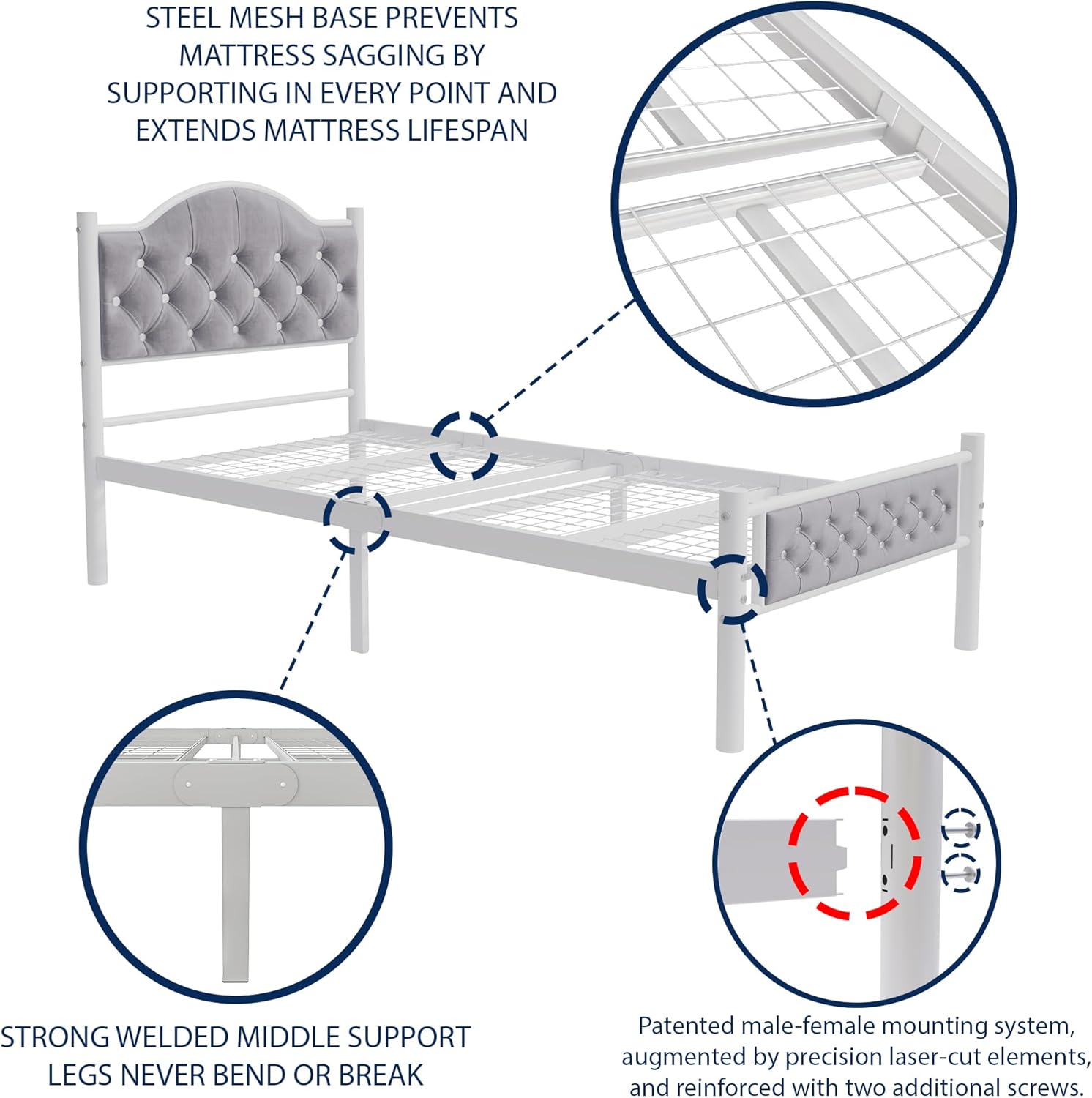 STEEL MESH BASE PREVENTS MATTRESS SAGGING BY SUPPORTING IN EVERY POINT AND EXTENDS MATTRESS LIFESPAN

STRONG WELDED MIDDLE SUPPORT LEGS NEVER BEND OR BREAK

Patented male-female mounting system, augmented by precision laser-cut elements, and reinforced with two additional screws.