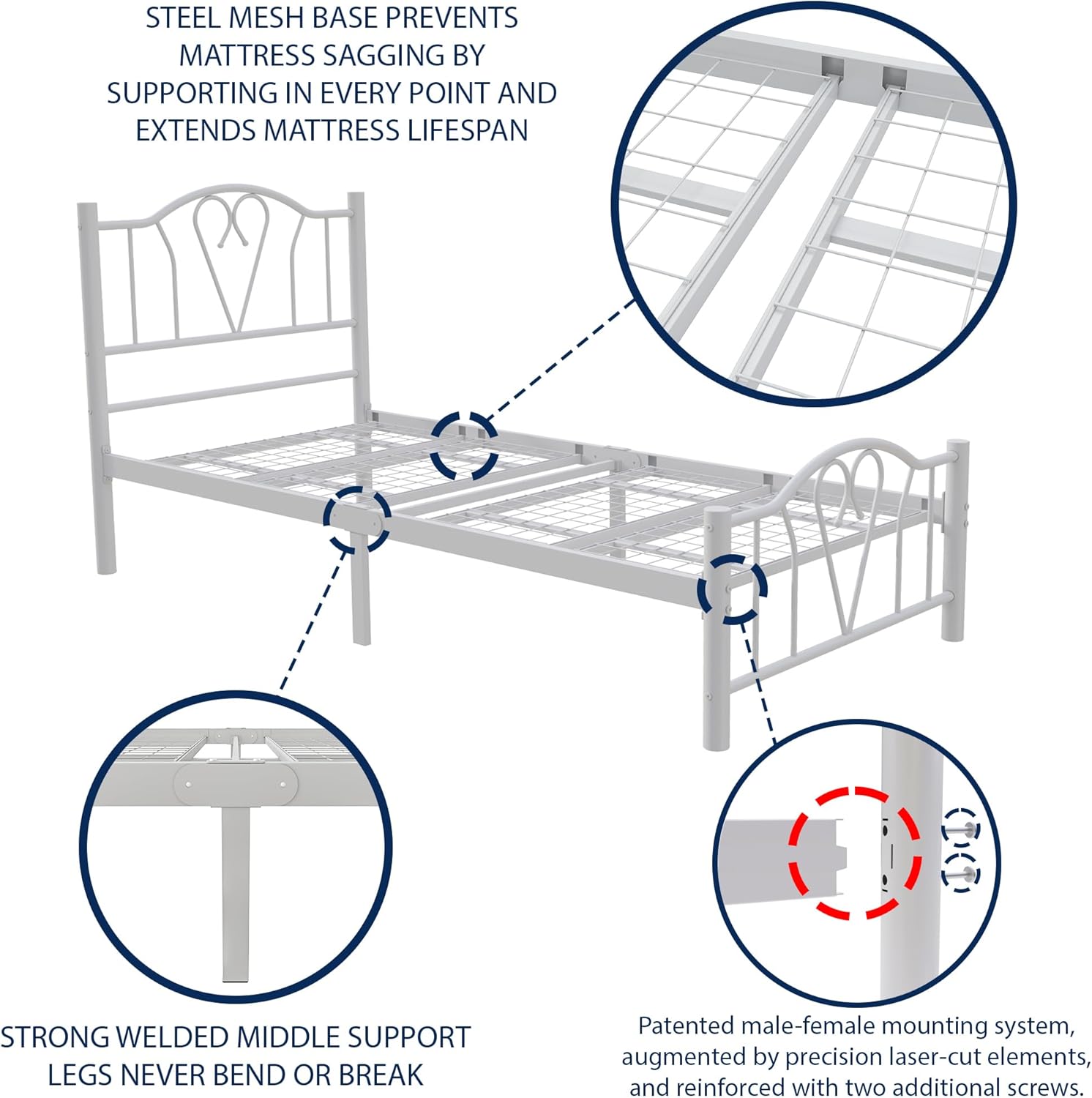 STEEL MESH BASE PREVENTS MATTRESS SAGGING BY SUPPORTING IN EVERY POINT AND EXTENDS MATTRESS LIFESPAN

STRONG WELDED MIDDLE SUPPORT LEGS NEVER BEND OR BREAK

Patented male-female mounting system, augmented by precision laser-cut elements, and reinforced with two additional screws.