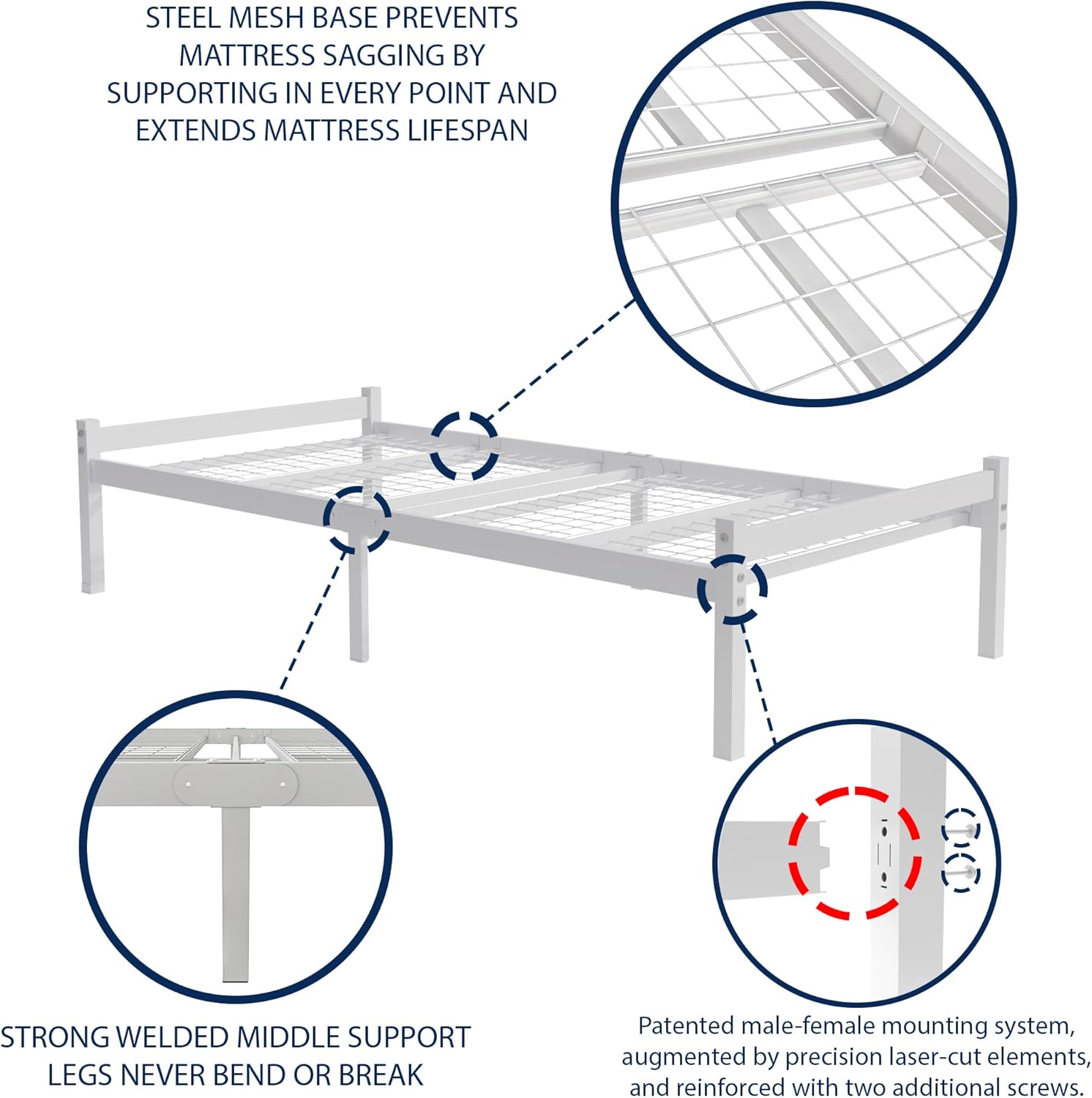 STEEL MESH BASE PREVENTS MATTRESS SAGGING BY SUPPORTING IN EVERY POINT AND EXTENDS MATTRESS LIFESPAN

STRONG WELDED MIDDLE SUPPORT LEGS NEVER BEND OR BREAK

Patented male-female mounting system, augmented by precision laser-cut elements, and reinforced with two additional screws.