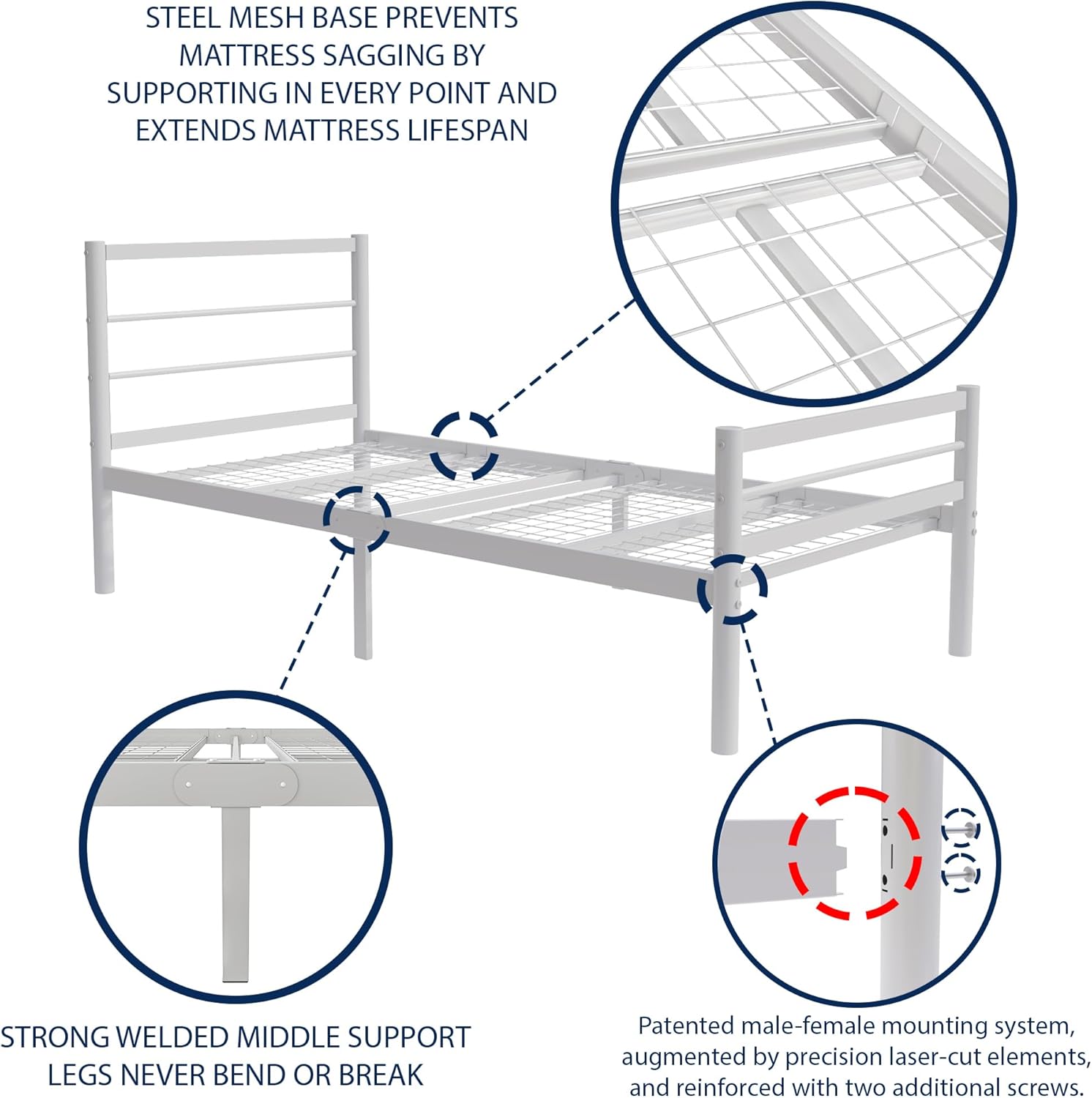 STEEL MESH BASE PREVENTS MATTRESS SAGGING BY SUPPORTING IN EVERY POINT AND EXTENDS MATTRESS LIFESPAN

STRONG WELDED MIDDLE SUPPORT LEGS NEVER BEND OR BREAK

Patented male-female mounting system, augmented by precision laser-cut elements, and reinforced with two additional screws.