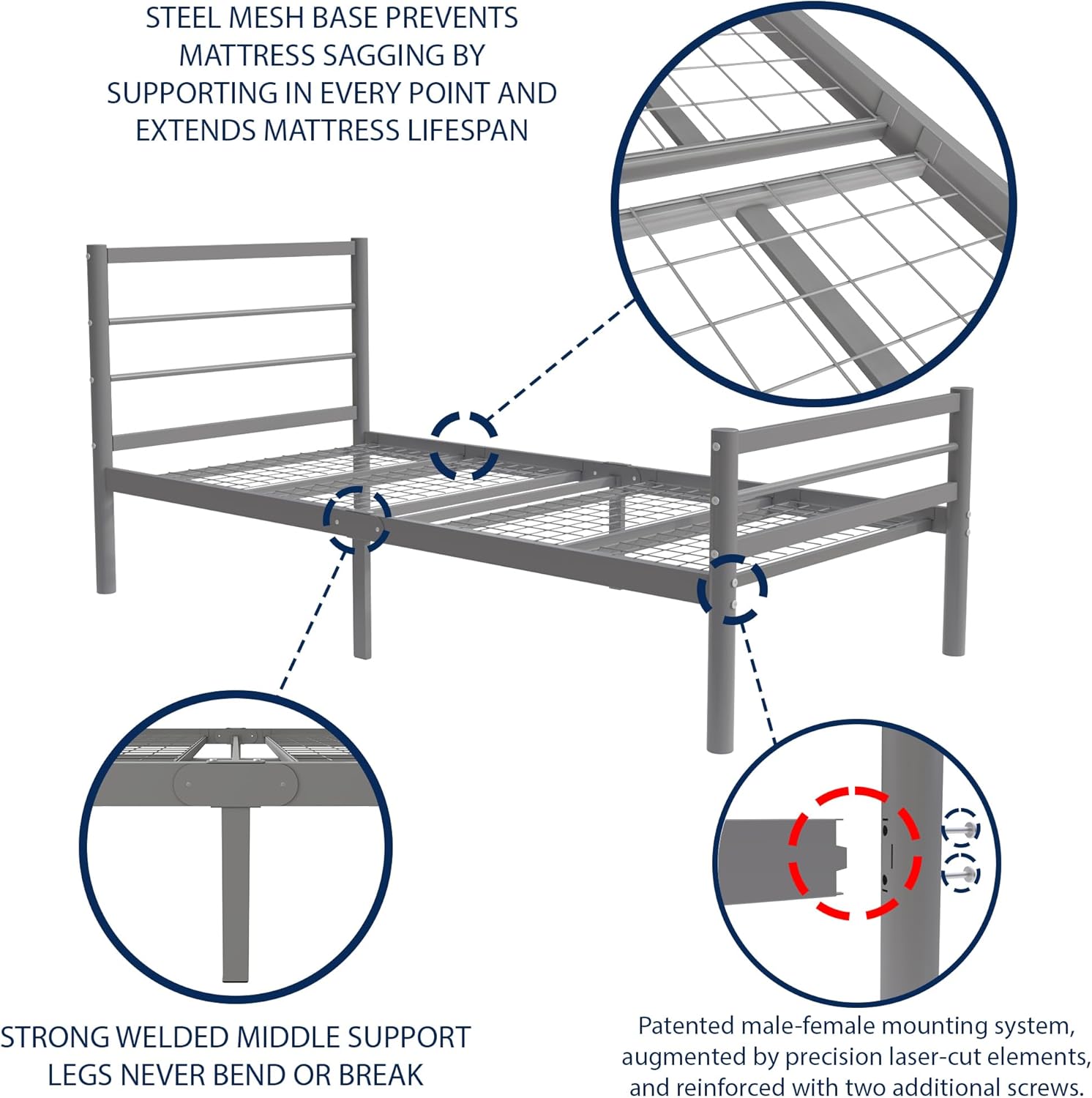 STEEL MESH BASE PREVENTS MATTRESS SAGGING BY SUPPORTING IN EVERY POINT AND EXTENDS MATTRESS LIFESPAN

STRONG WELDED MIDDLE SUPPORT LEGS NEVER BEND OR BREAK

Patented male-female mounting system, augmented by precision laser-cut elements, and reinforced with two additional screws.