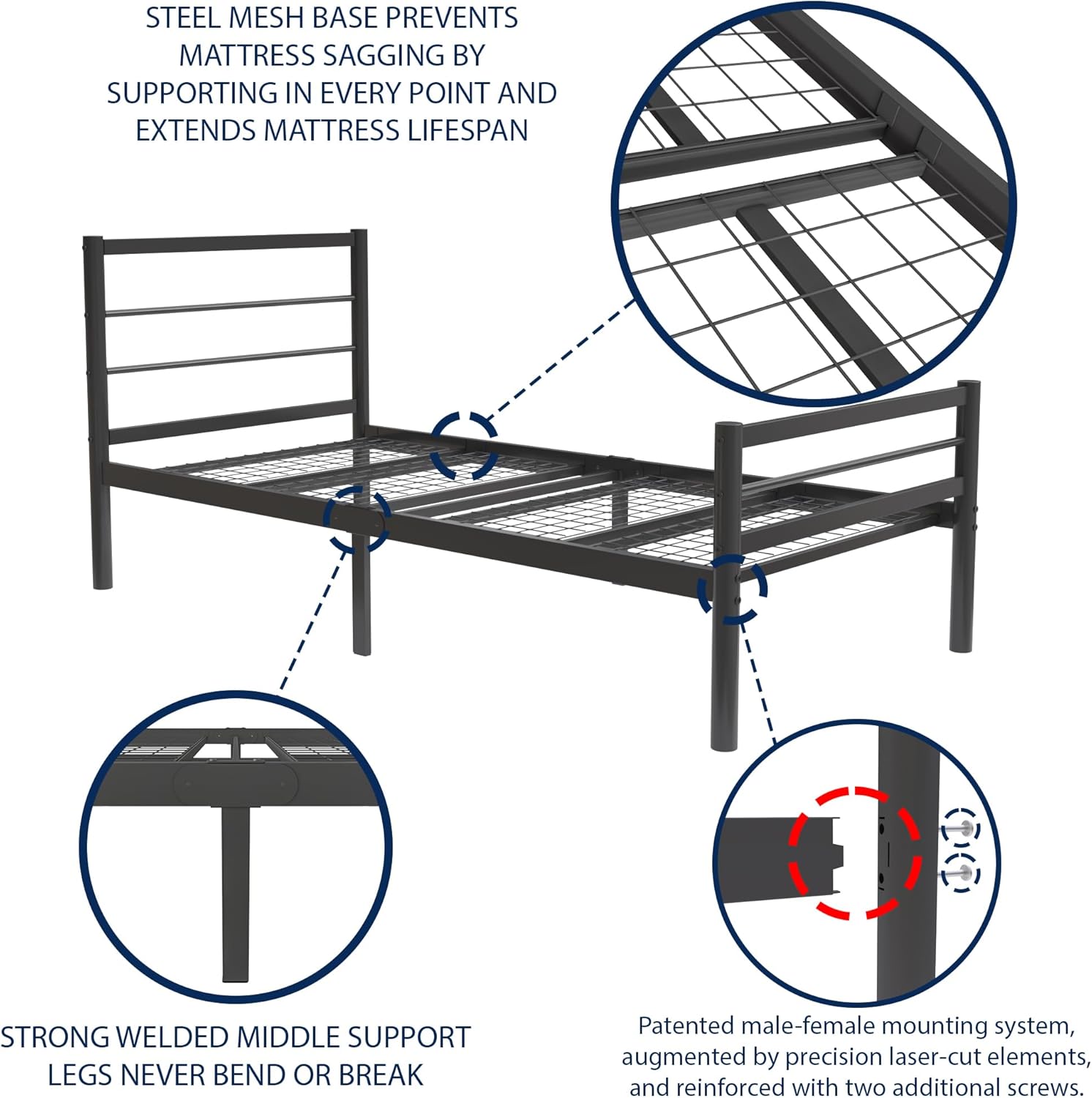 STEEL MESH BASE PREVENTS MATTRESS SAGGING BY SUPPORTING IN EVERY POINT AND EXTENDS MATTRESS LIFESPAN

STRONG WELDED MIDDLE SUPPORT LEGS NEVER BEND OR BREAK

Patented male-female mounting system, augmented by precision laser-cut elements, and reinforced with two additional screws.