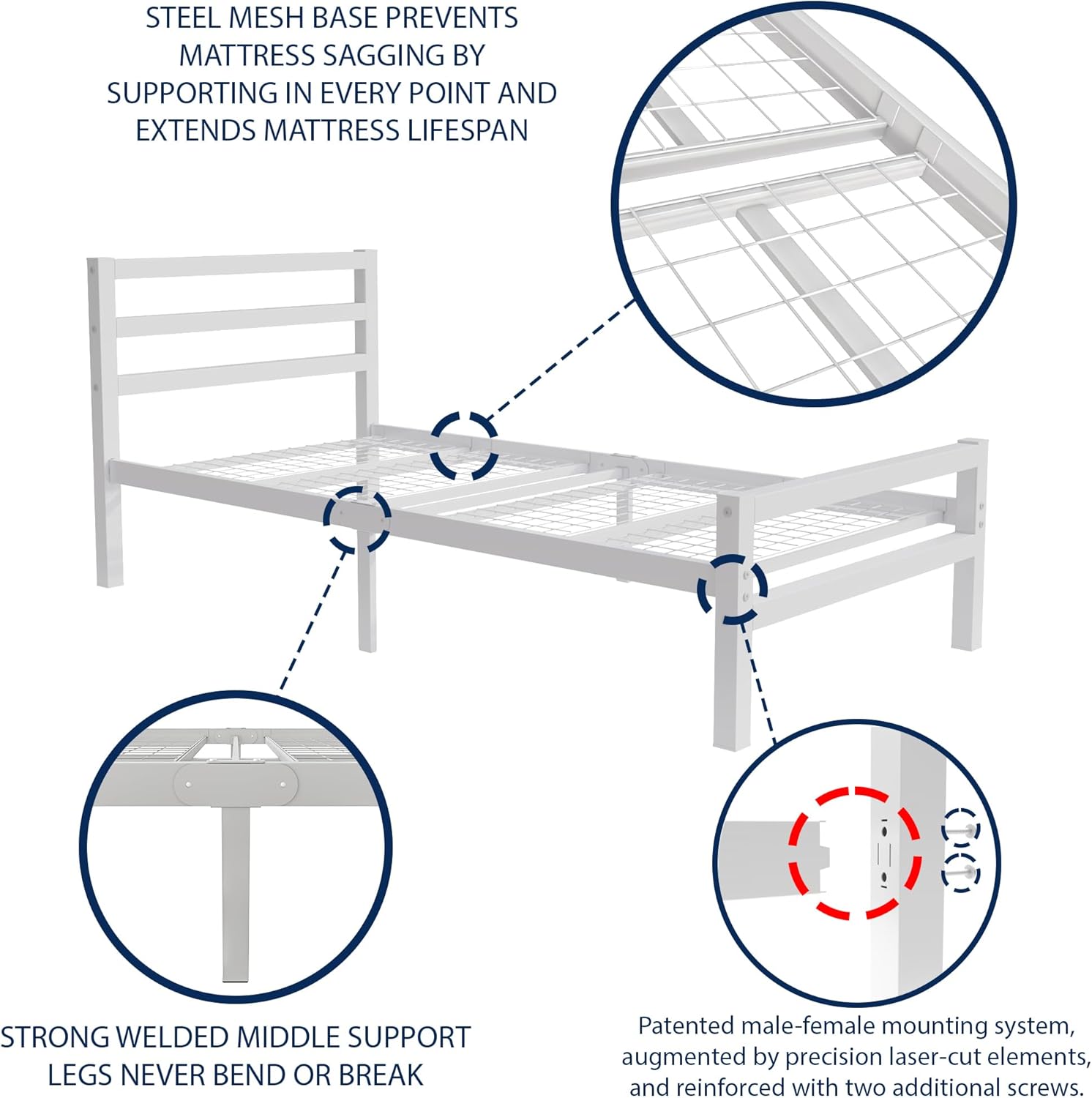 STEEL MESH BASE PREVENTS MATTRESS SAGGING BY SUPPORTING IN EVERY POINT AND EXTENDS MATTRESS LIFESPAN

STRONG WELDED MIDDLE SUPPORT LEGS NEVER BEND OR BREAK

Patented male-female mounting system, augmented by precision laser-cut elements, and reinforced with two additional screws.