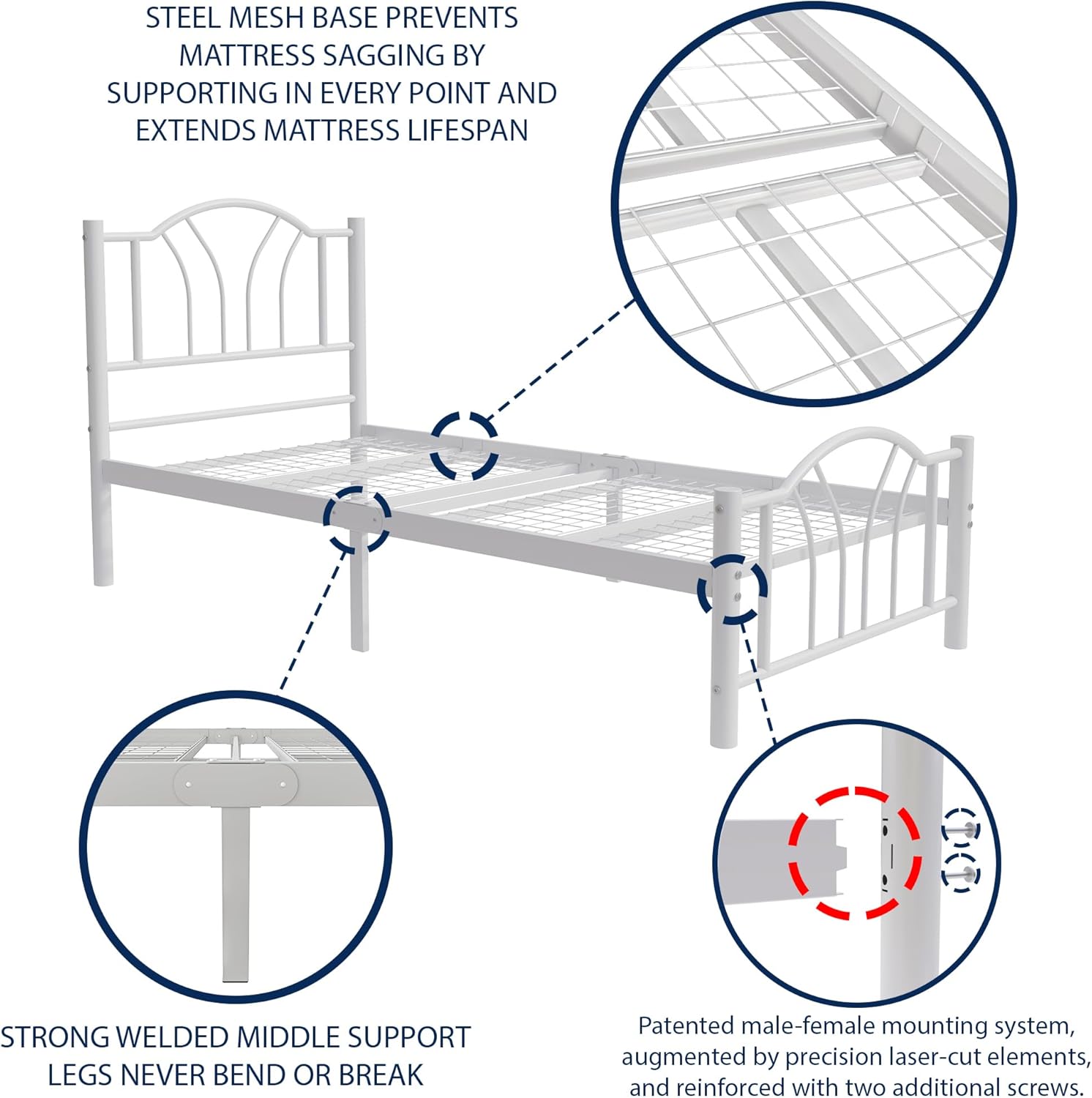 STEEL MESH BASE PREVENTS MATTRESS SAGGING BY SUPPORTING IN EVERY POINT AND EXTENDS MATTRESS LIFESPAN

STRONG WELDED MIDDLE SUPPORT LEGS NEVER BEND OR BREAK

Patented male-female mounting system, augmented by precision laser-cut elements, and reinforced with two additional screws.