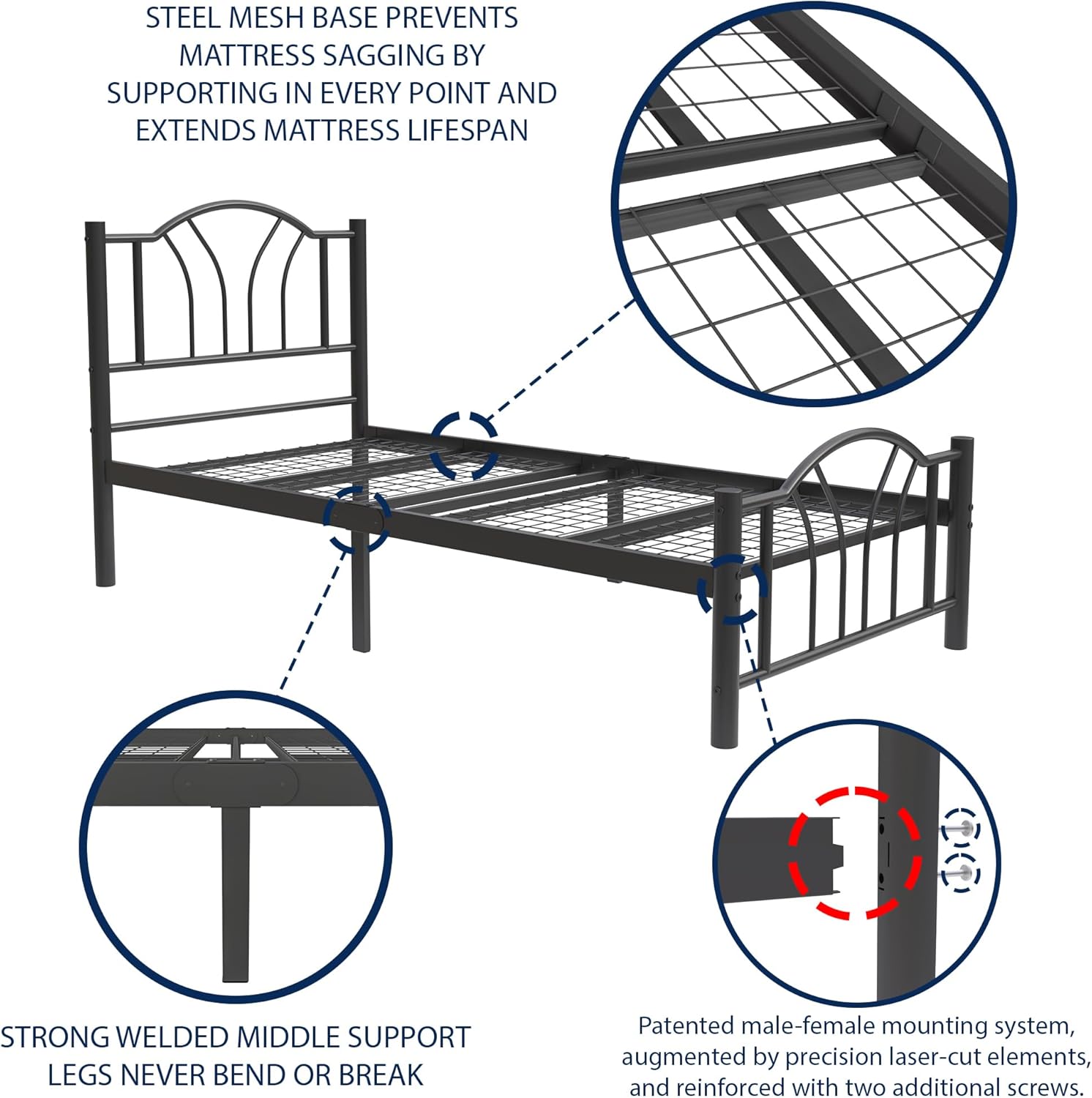 STEEL MESH BASE PREVENTS MATTRESS SAGGING BY SUPPORTING IN EVERY POINT AND EXTENDS MATTRESS LIFESPAN

STRONG WELDED MIDDLE SUPPORT LEGS NEVER BEND OR BREAK

Patented male-female mounting system, augmented by precision laser-cut elements, and reinforced with two additional screws.