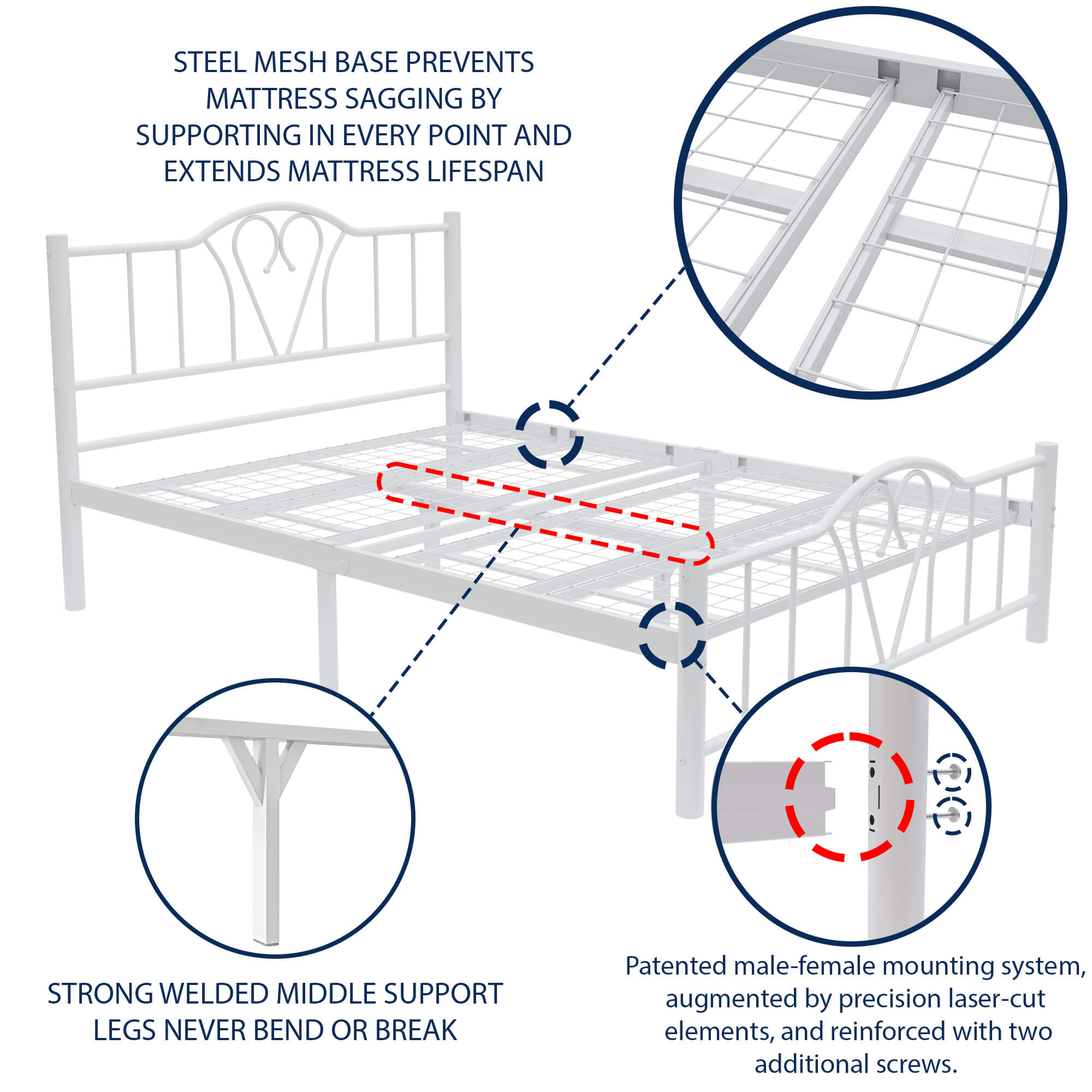 STEEL MESH BASE PREVENTS MATTRESS SAGGING BY SUPPORTING IN EVERY POINT AND EXTENDS MATTRESS LIFESPAN

STRONG WELDED MIDDLE SUPPORT LEGS NEVER BEND OR BREAK

Patented male-female mounting system, augmented by precision laser-cut elements, and reinforced with two additional screws.