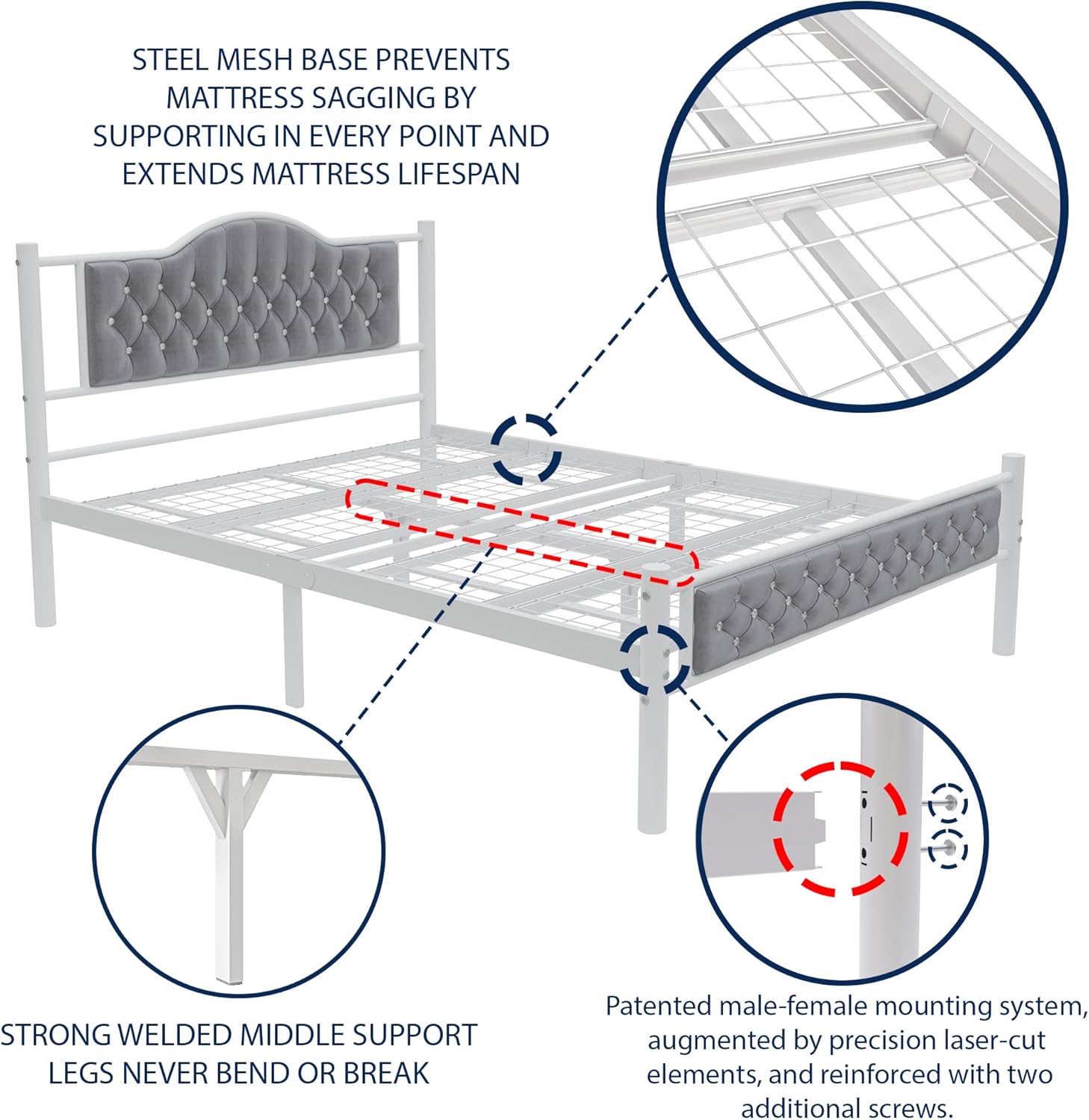 STEEL MESH BASE PREVENTS MATTRESS SAGGING BY SUPPORTING IN EVERY POINT AND EXTENDS MATTRESS LIFESPAN

STRONG WELDED MIDDLE SUPPORT LEGS NEVER BEND OR BREAK

Patented male-female mounting system, augmented by precision laser-cut elements, and reinforced with two additional screws.