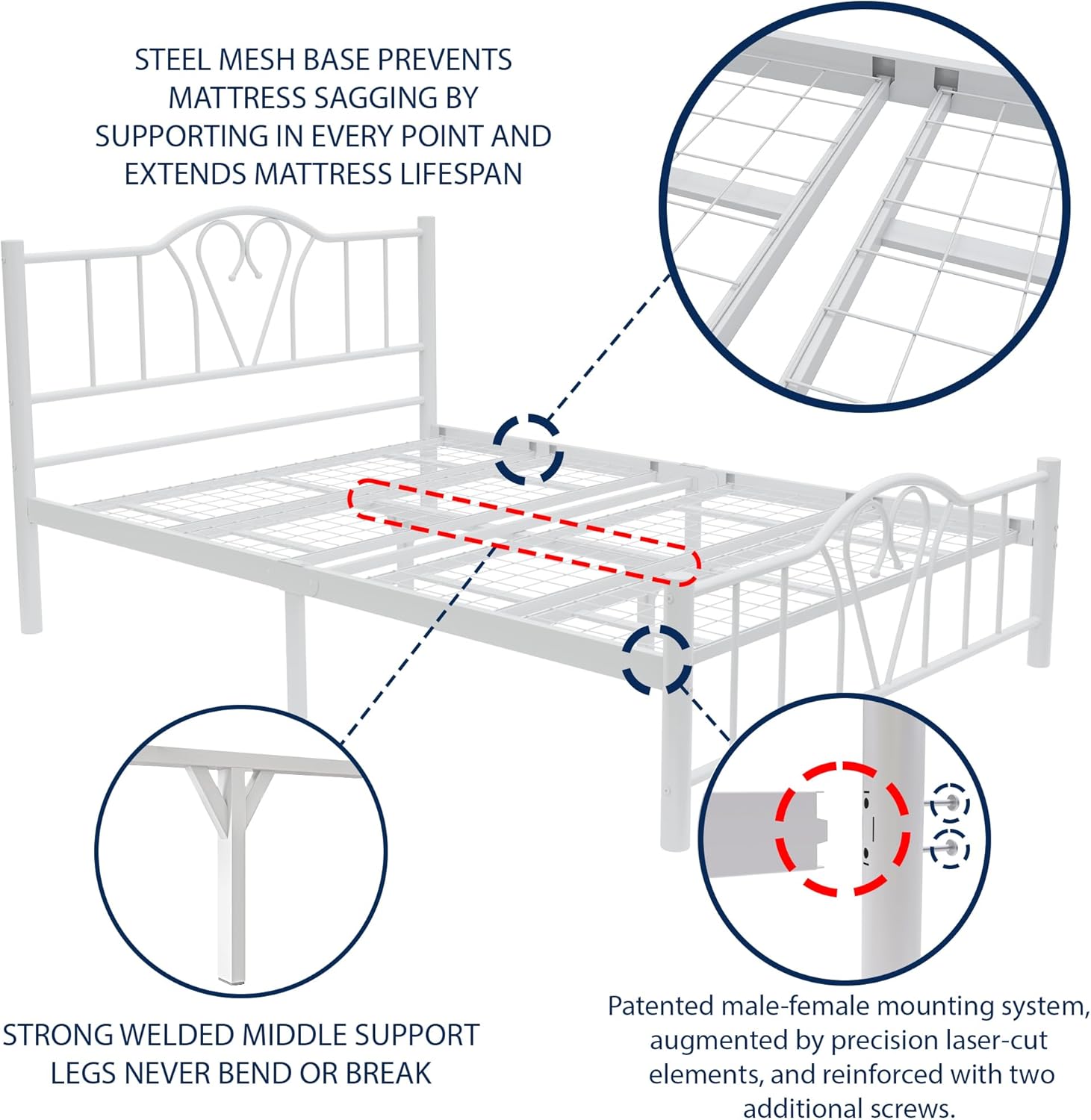 STEEL MESH BASE PREVENTS MATTRESS SAGGING BY SUPPORTING IN EVERY POINT AND EXTENDS MATTRESS LIFESPAN

STRONG WELDED MIDDLE SUPPORT LEGS NEVER BEND OR BREAK

Patented male-female mounting system, augmented by precision laser-cut elements, and reinforced with two additional screws.