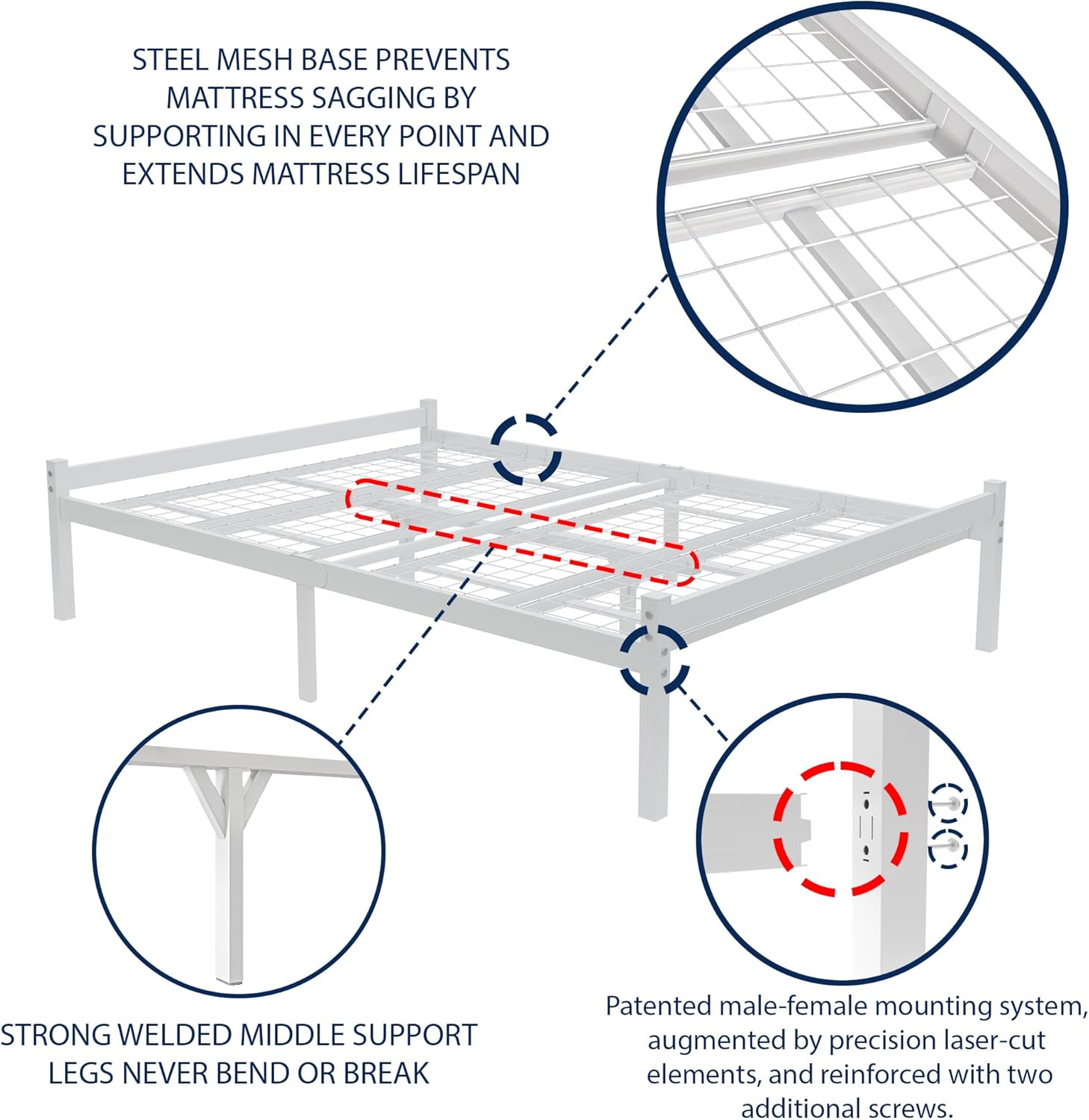 STEEL MESH BASE PREVENTS MATTRESS SAGGING BY SUPPORTING IN EVERY POINT AND EXTENDS MATTRESS LIFESPAN

STRONG WELDED MIDDLE SUPPORT LEGS NEVER BEND OR BREAK

Patented male-female mounting system, augmented by precision laser-cut elements, and reinforced with two additional screws.