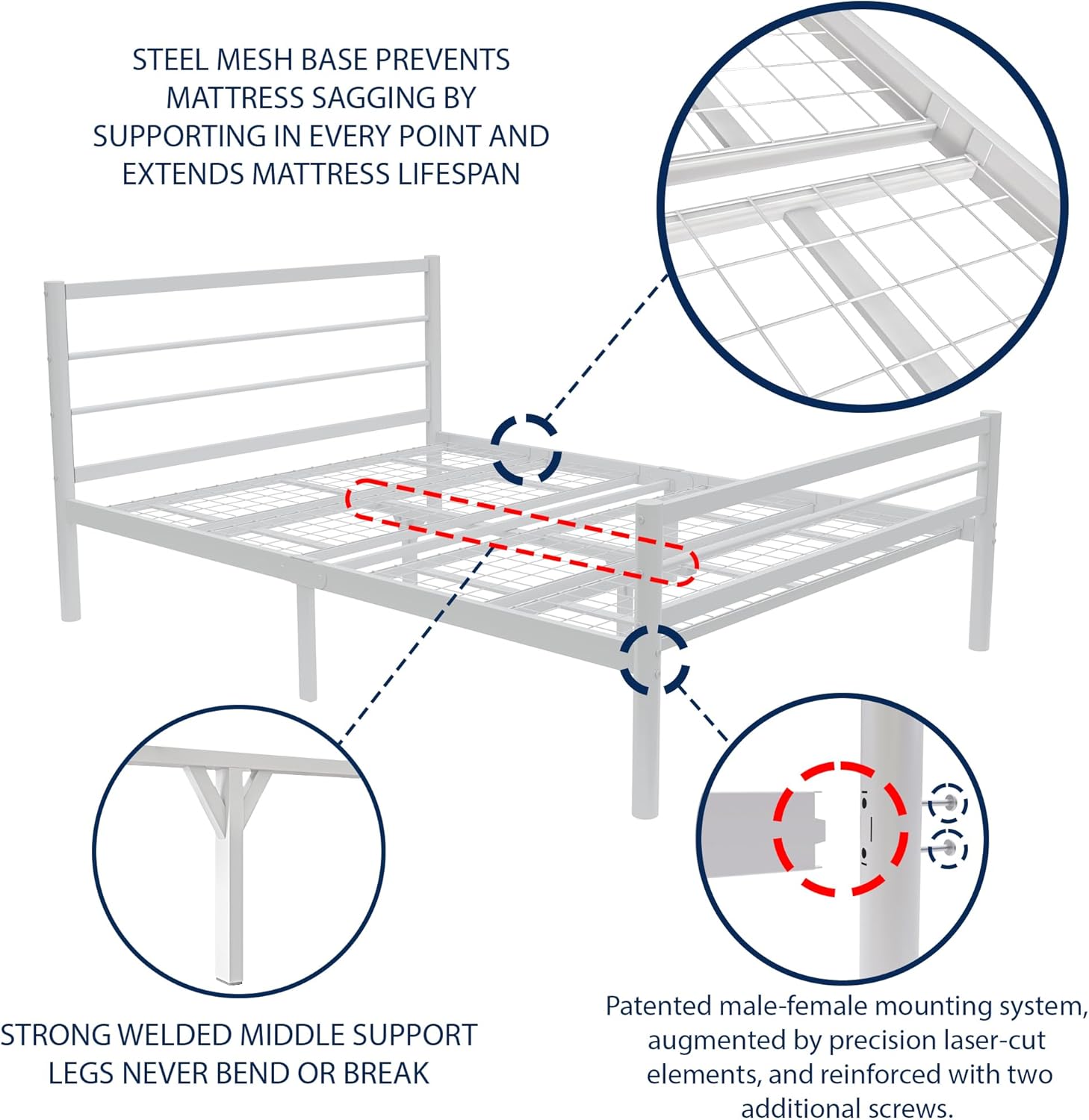 STEEL MESH BASE PREVENTS MATTRESS SAGGING BY SUPPORTING IN EVERY POINT AND EXTENDS MATTRESS LIFESPAN

STRONG WELDED MIDDLE SUPPORT LEGS NEVER BEND OR BREAK

Patented male-female mounting system, augmented by precision laser-cut elements, and reinforced with two additional screws.