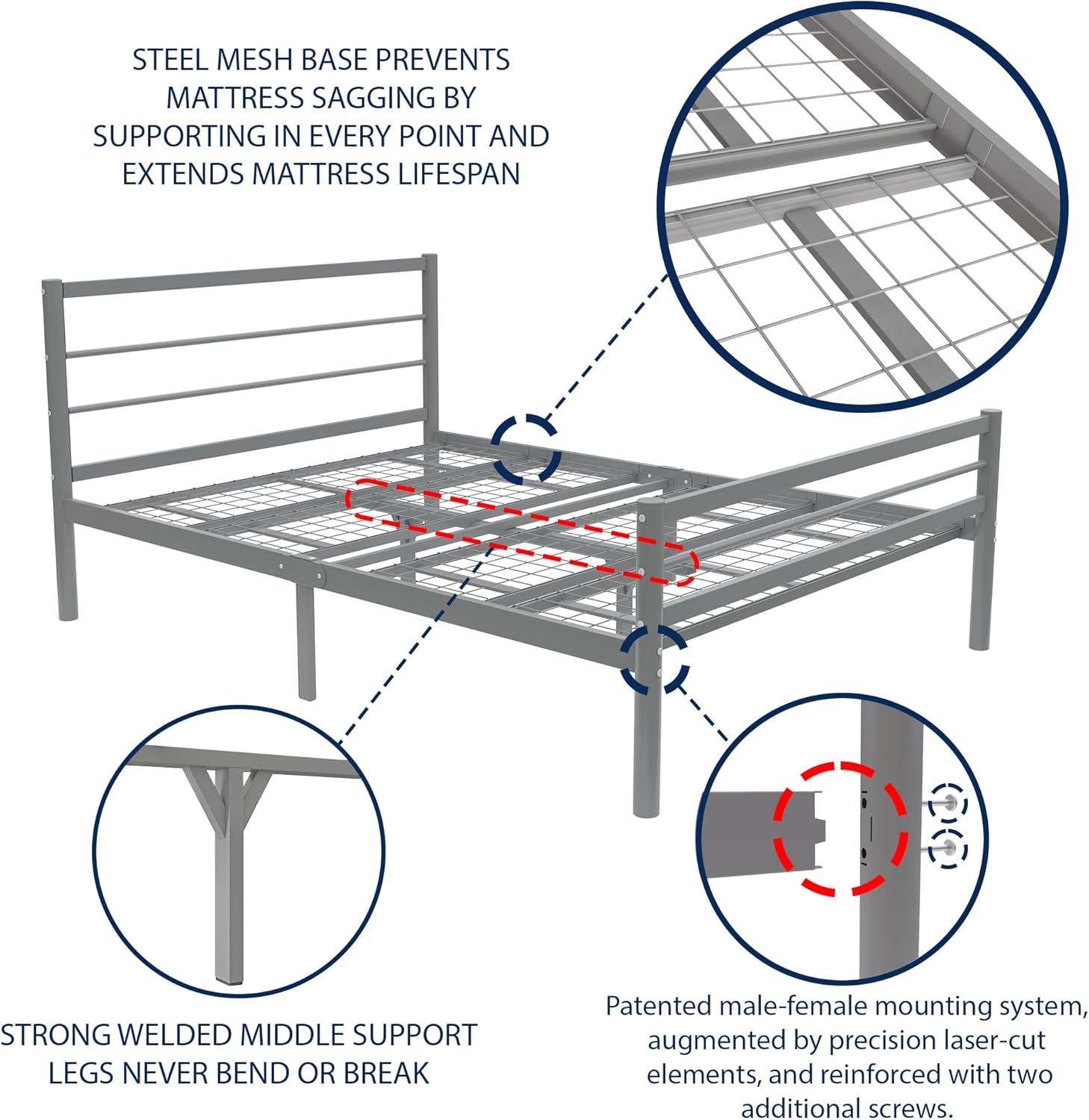 STEEL MESH BASE PREVENTS MATTRESS SAGGING BY SUPPORTING IN EVERY POINT AND EXTENDS MATTRESS LIFESPAN

STRONG WELDED MIDDLE SUPPORT LEGS NEVER BEND OR BREAK

Patented male-female mounting system, augmented by precision laser-cut elements, and reinforced with two additional screws.