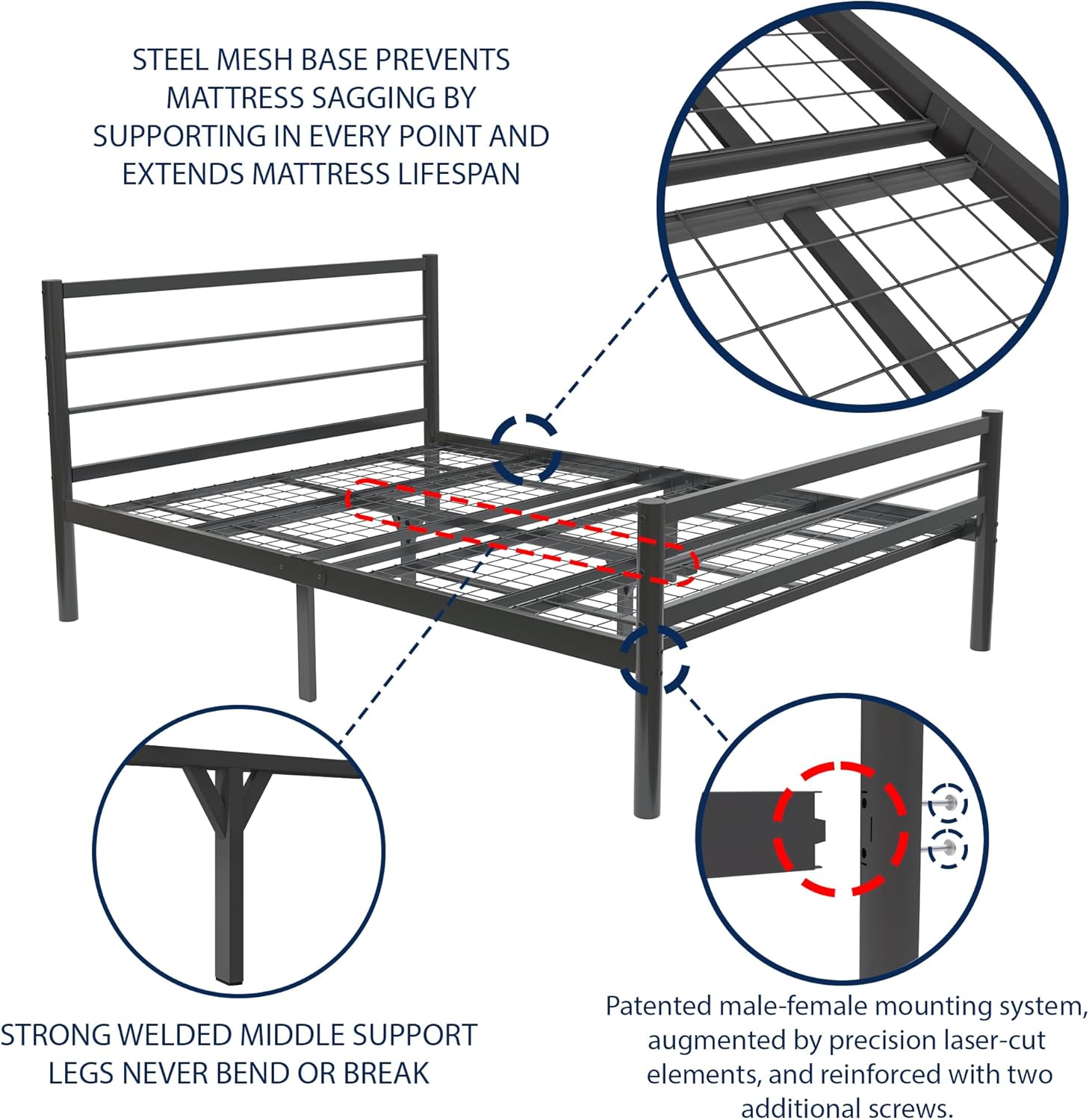 STEEL MESH BASE PREVENTS MATTRESS SAGGING BY SUPPORTING IN EVERY POINT AND EXTENDS MATTRESS LIFESPAN

STRONG WELDED MIDDLE SUPPORT LEGS NEVER BEND OR BREAK

Patented male-female mounting system, augmented by precision laser-cut elements, and reinforced with two additional screws.