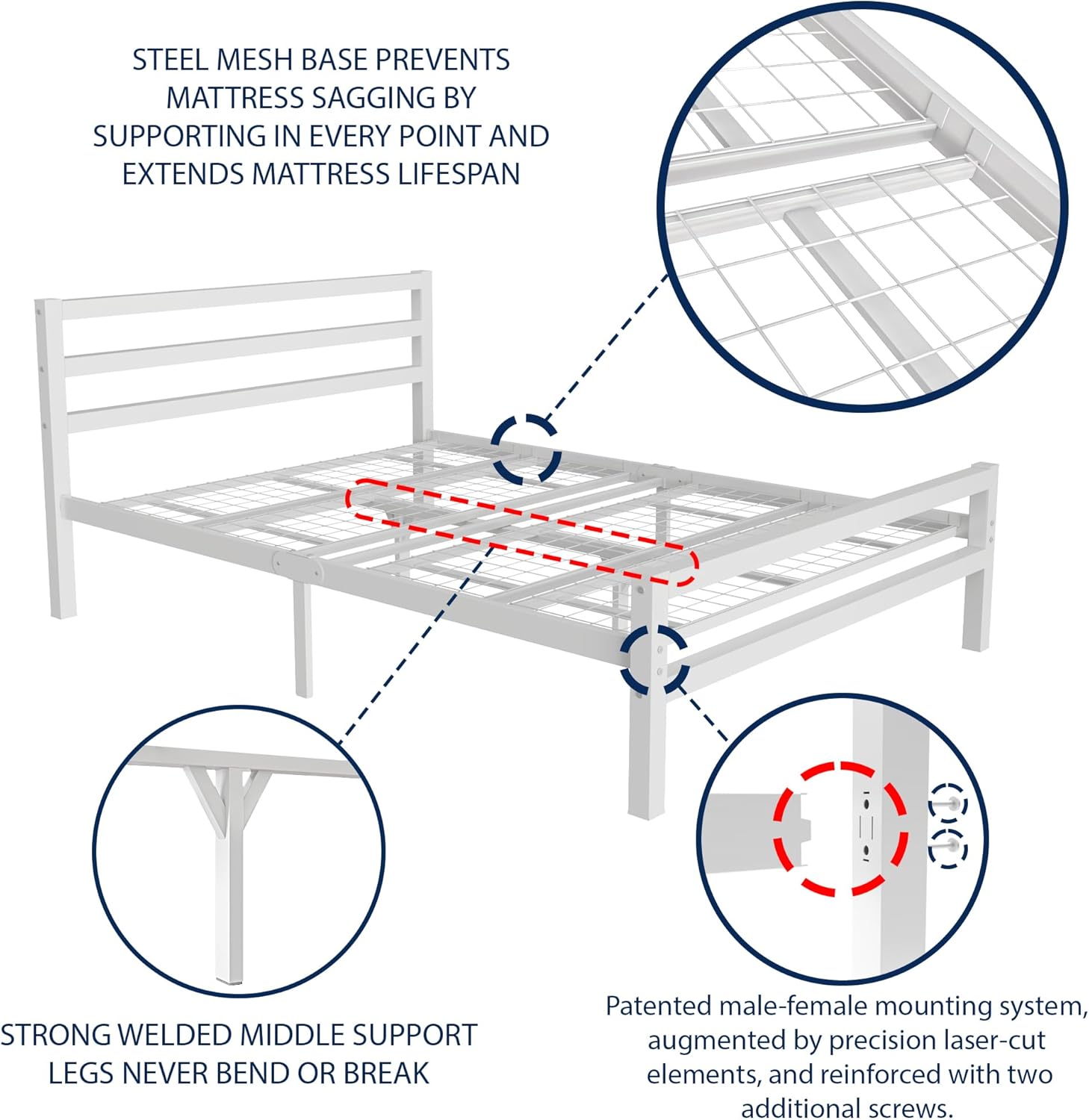 STEEL MESH BASE PREVENTS MATTRESS SAGGING BY SUPPORTING IN EVERY POINT AND EXTENDS MATTRESS LIFESPAN

STRONG WELDED MIDDLE SUPPORT LEGS NEVER BEND OR BREAK

Patented male-female mounting system, augmented by precision laser-cut elements, and reinforced with two additional screws.