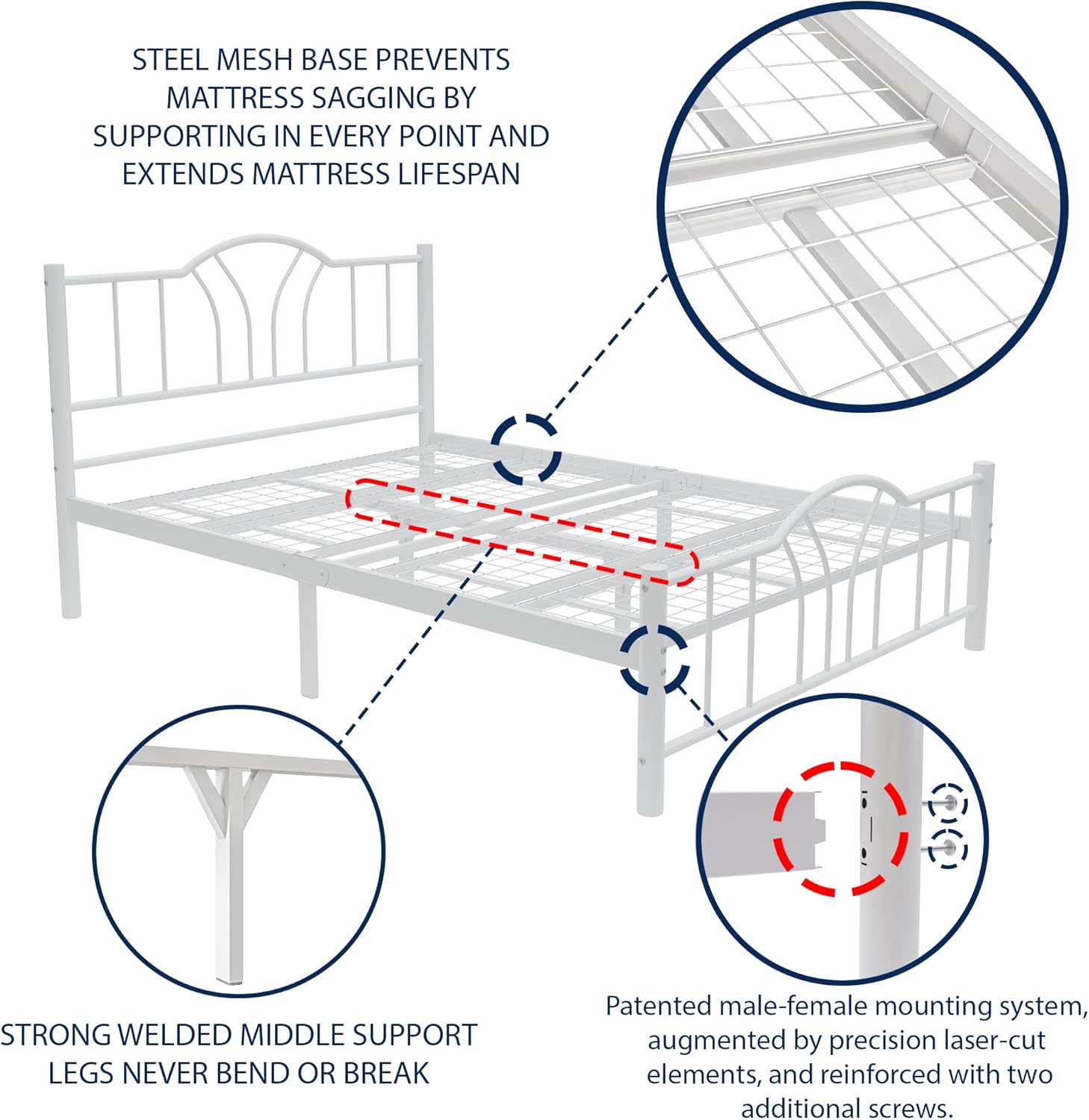 STEEL MESH BASE PREVENTS MATTRESS SAGGING BY SUPPORTING IN EVERY POINT AND EXTENDS MATTRESS LIFESPAN

STRONG WELDED MIDDLE SUPPORT LEGS NEVER BEND OR BREAK

Patented male-female mounting system, augmented by precision laser-cut elements, and reinforced with two additional screws.