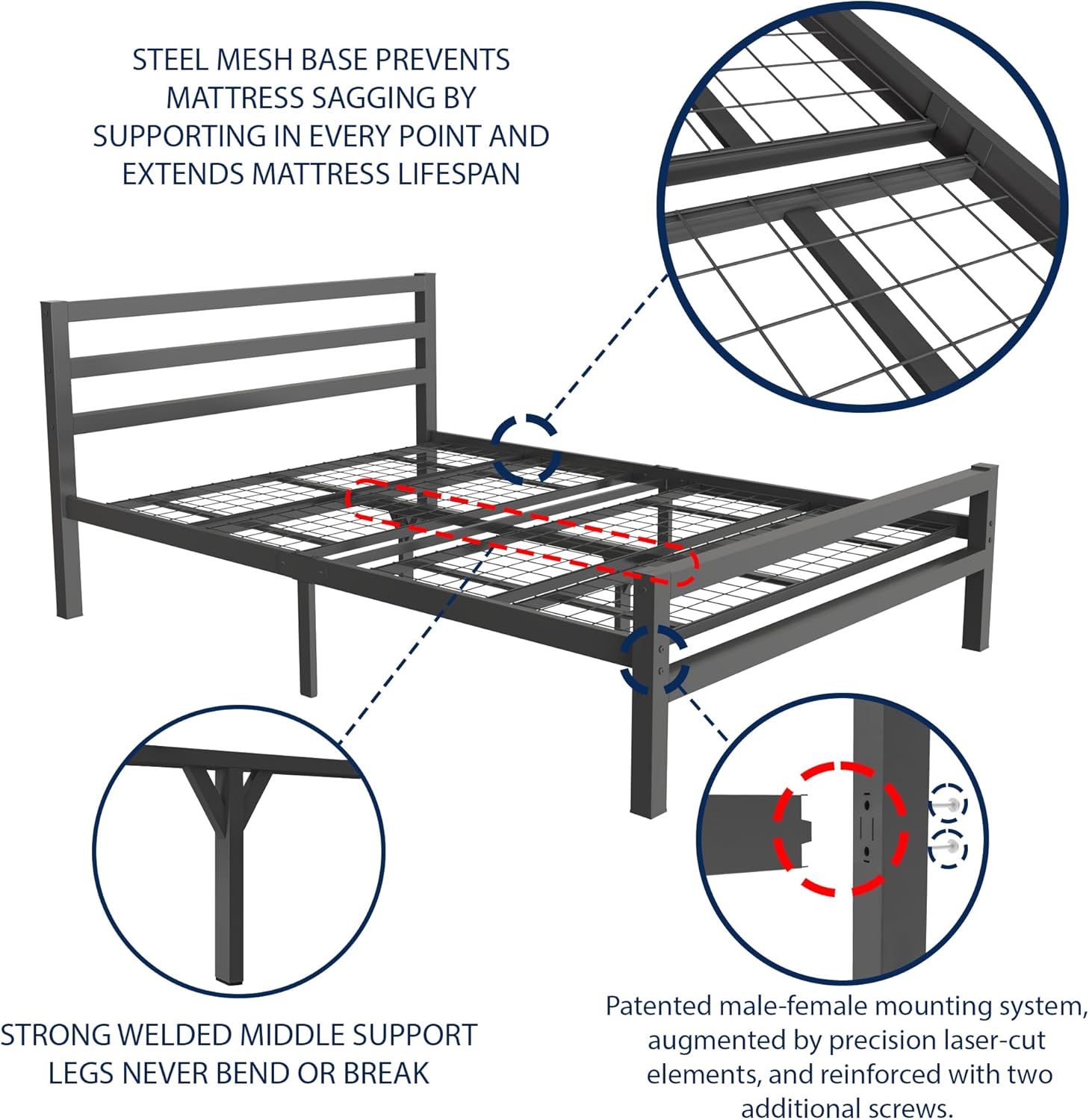 STEEL MESH BASE PREVENTS MATTRESS SAGGING BY SUPPORTING IN EVERY POINT AND EXTENDS MATTRESS LIFESPAN

STRONG WELDED MIDDLE SUPPORT LEGS NEVER BEND OR BREAK

Patented male-female mounting system, augmented by precision laser-cut elements, and reinforced with two additional screws.