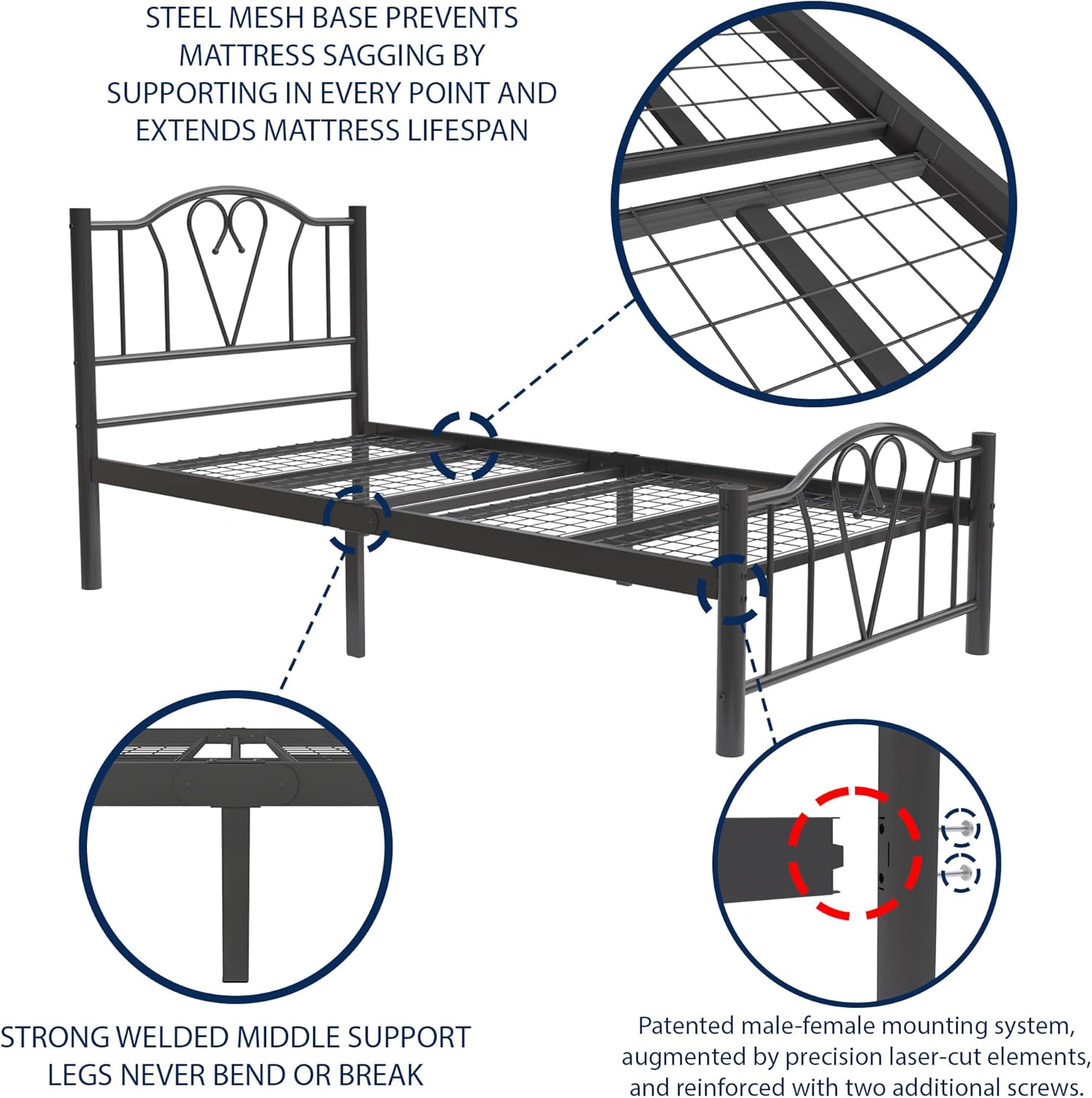 STEEL MESH BASE PREVENTS MATTRESS SAGGING BY SUPPORTING IN EVERY POINT AND EXTENDS MATTRESS LIFESPAN

STRONG WELDED MIDDLE SUPPORT LEGS NEVER BEND OR BREAK

Patented male-female mounting system, augmented by precision laser-cut elements, and reinforced with two additional screws.